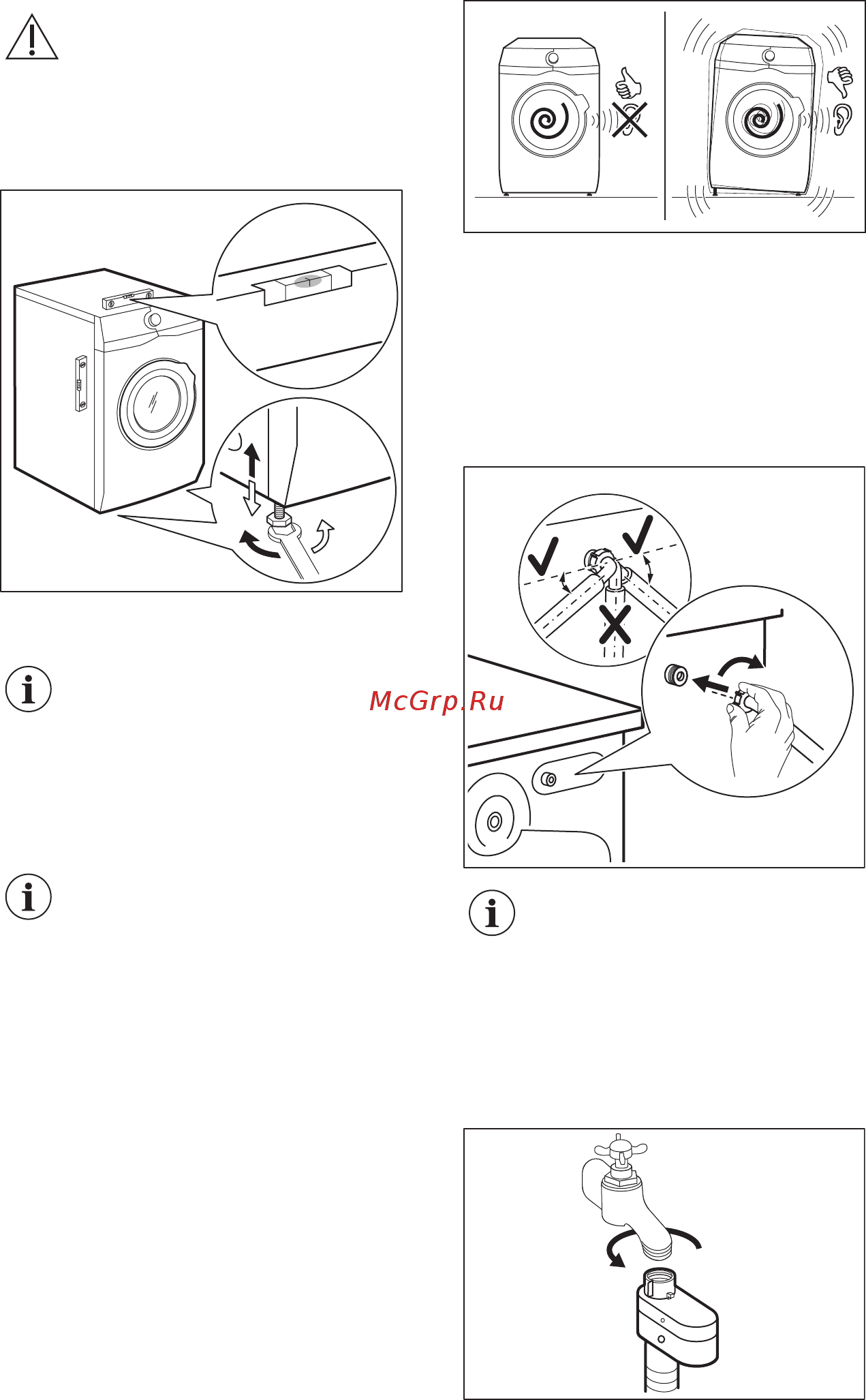 McGrp.Ru