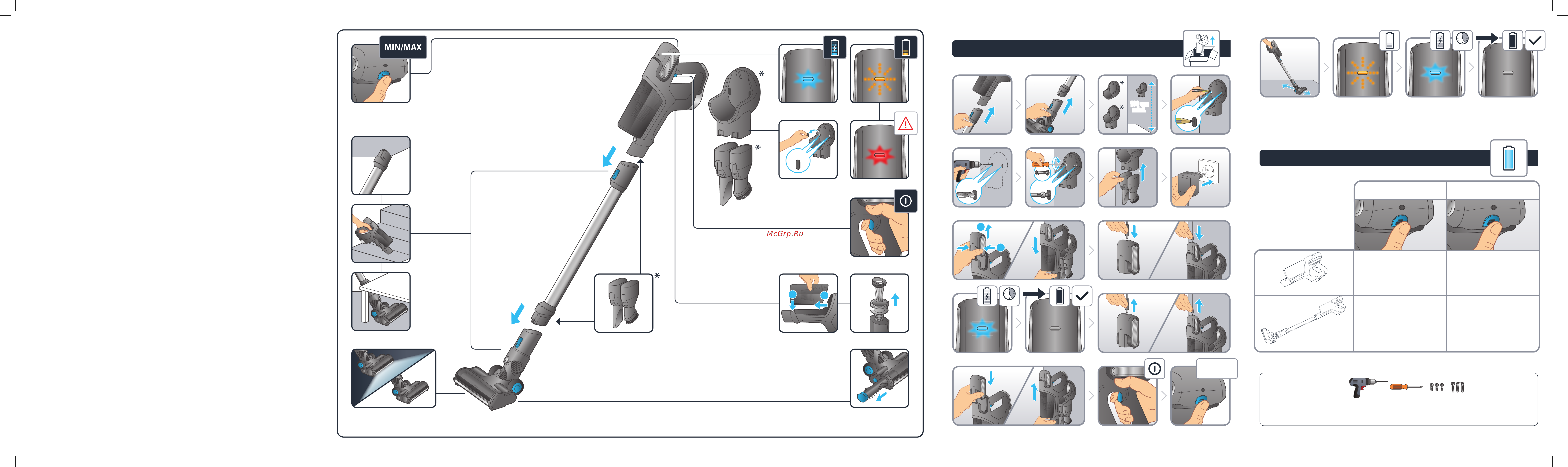 MIN/MAX

*

*

*

McGrp.Ru

*

*