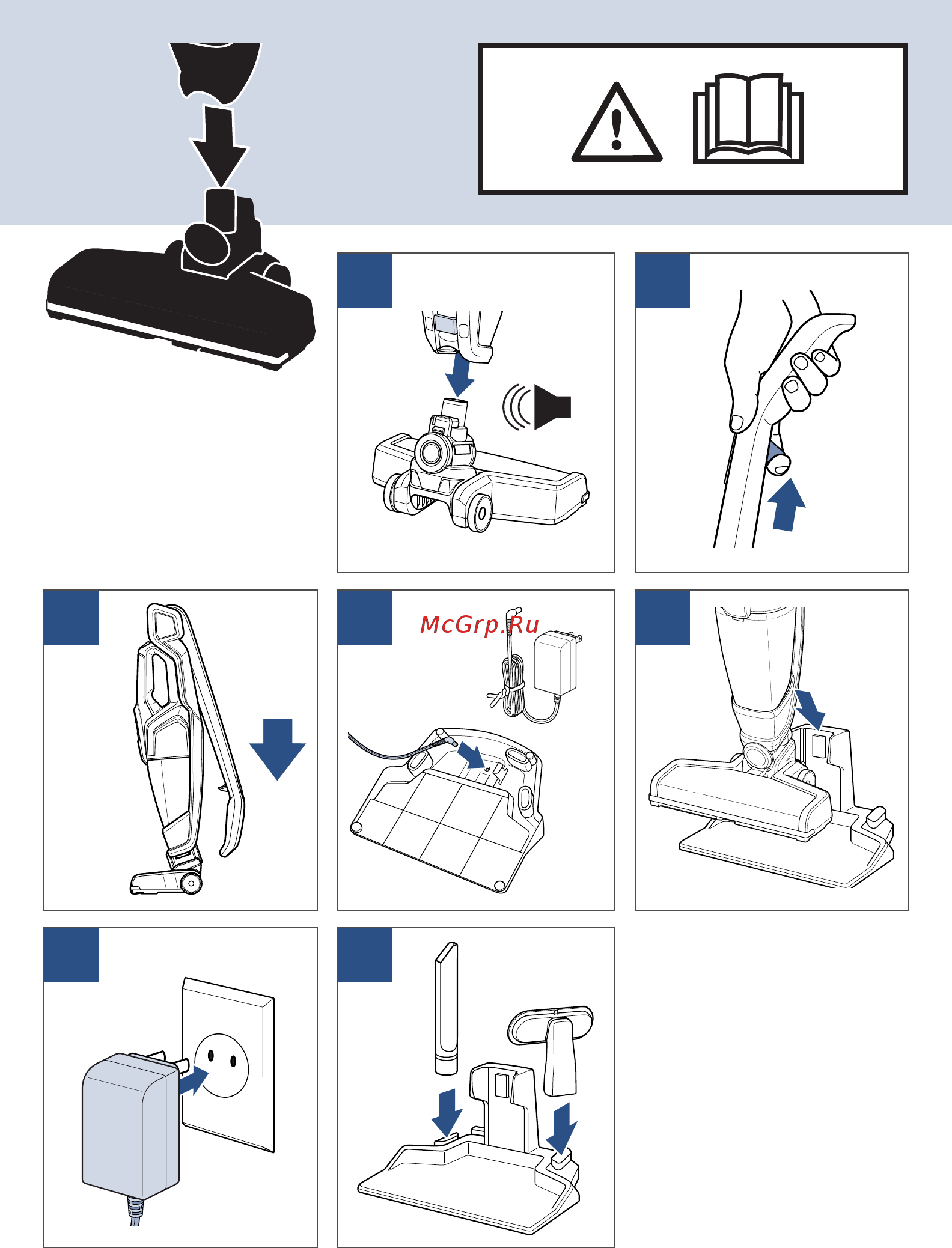 McGrp.Ru