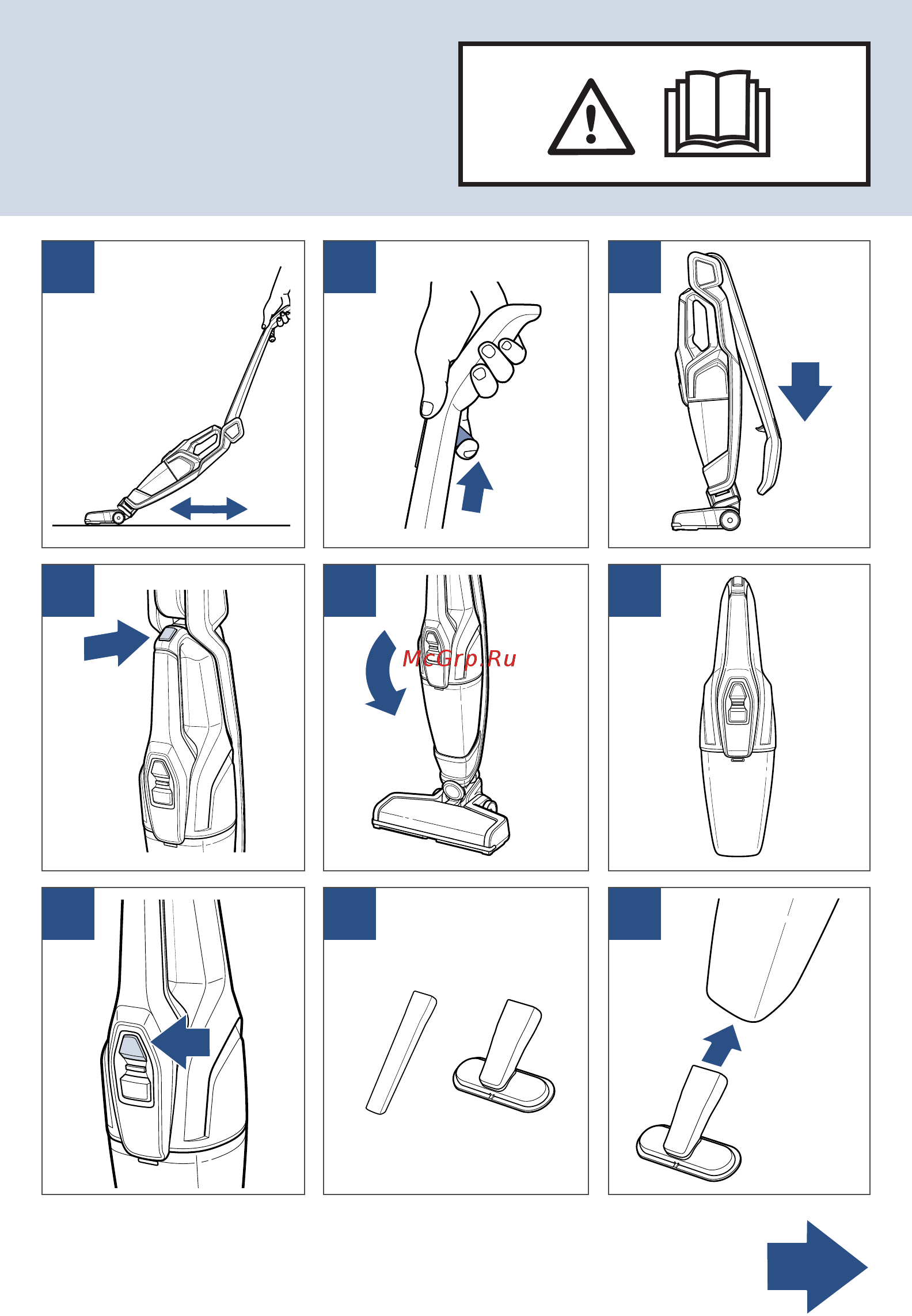 McGrp.Ru