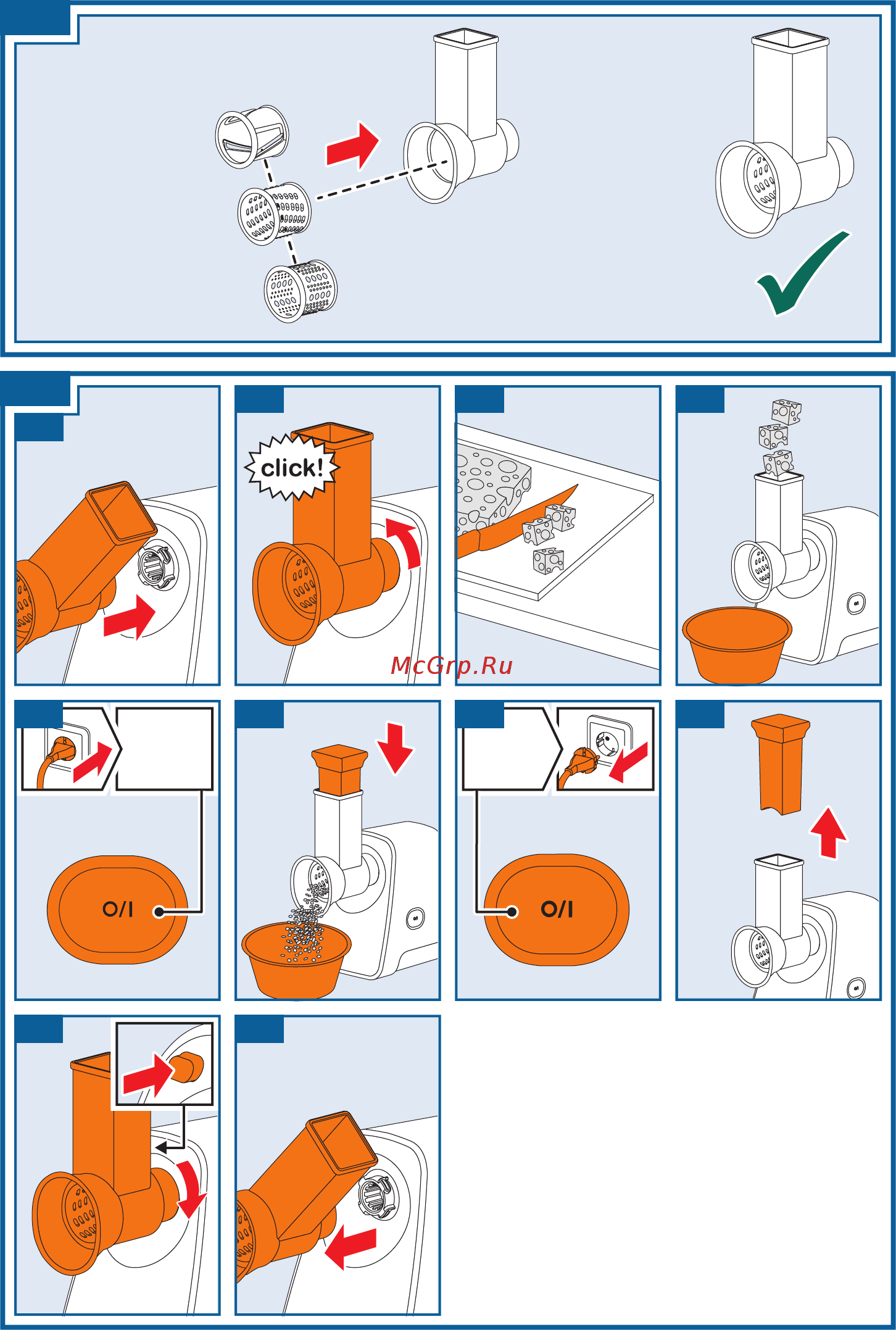 click!

McGrp.Ru

O/I

O/I