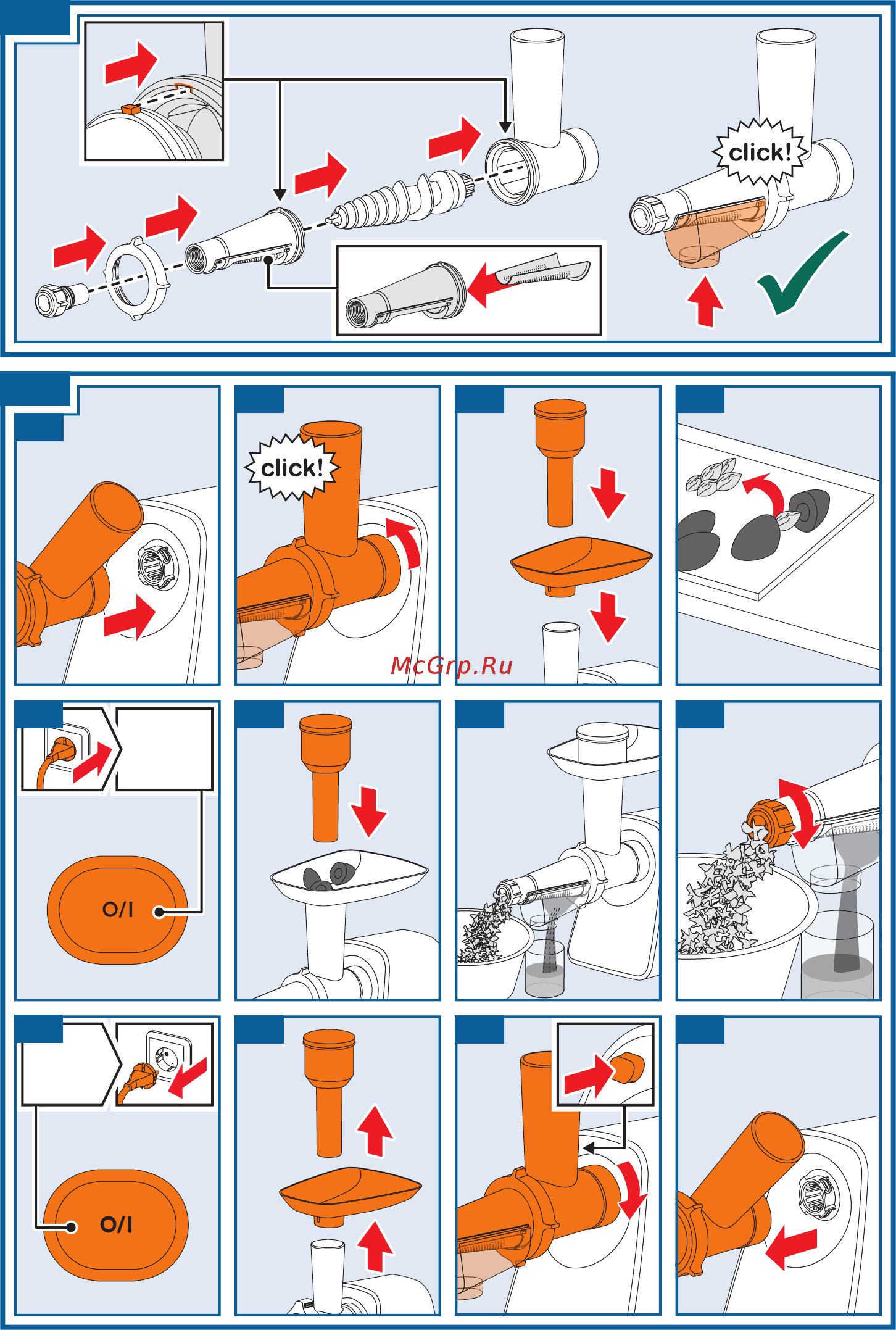 click!

click!

McGrp.Ru

O/I

O/I