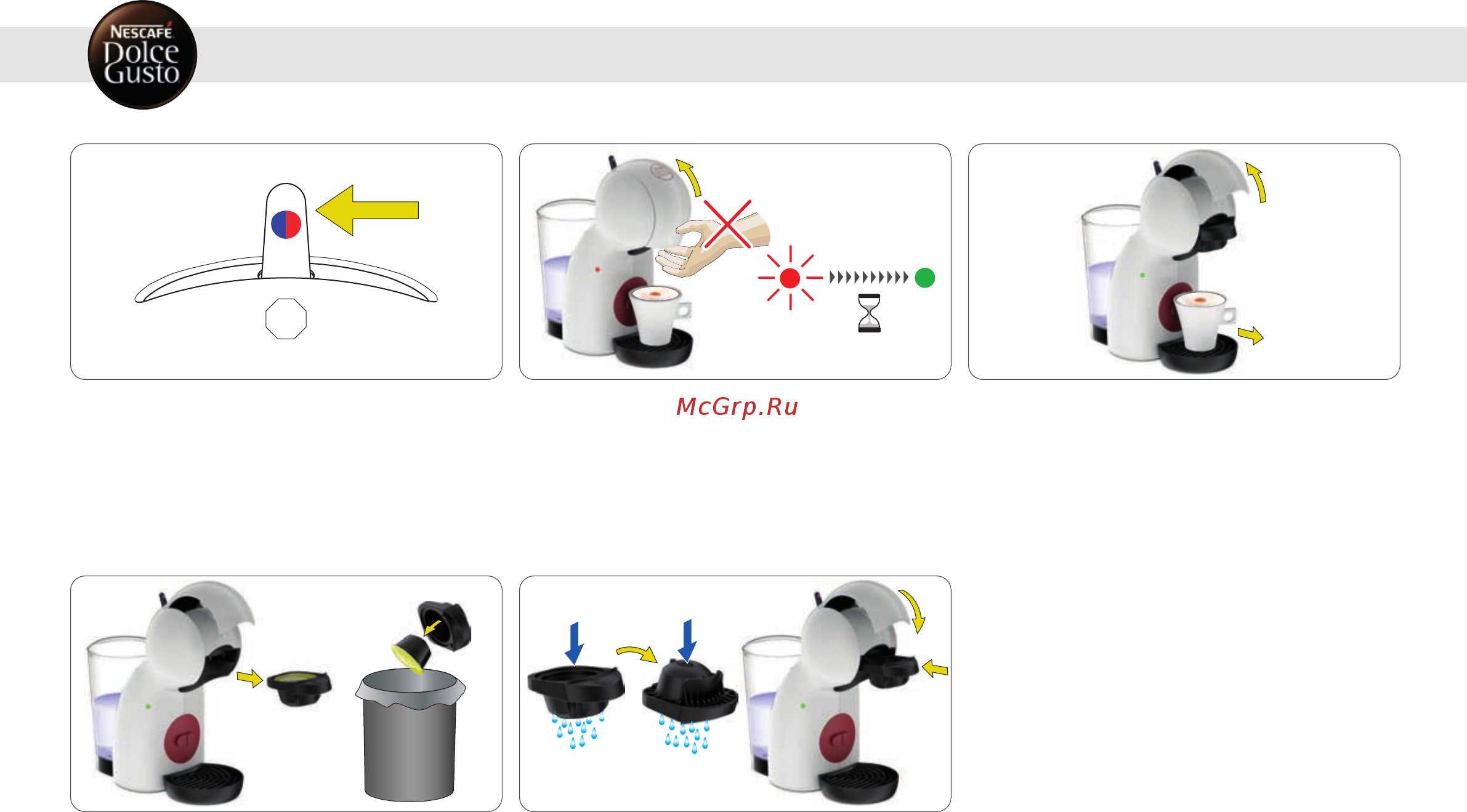 NESCAFÉ
Dolce
Gusto

McGrp.Ru