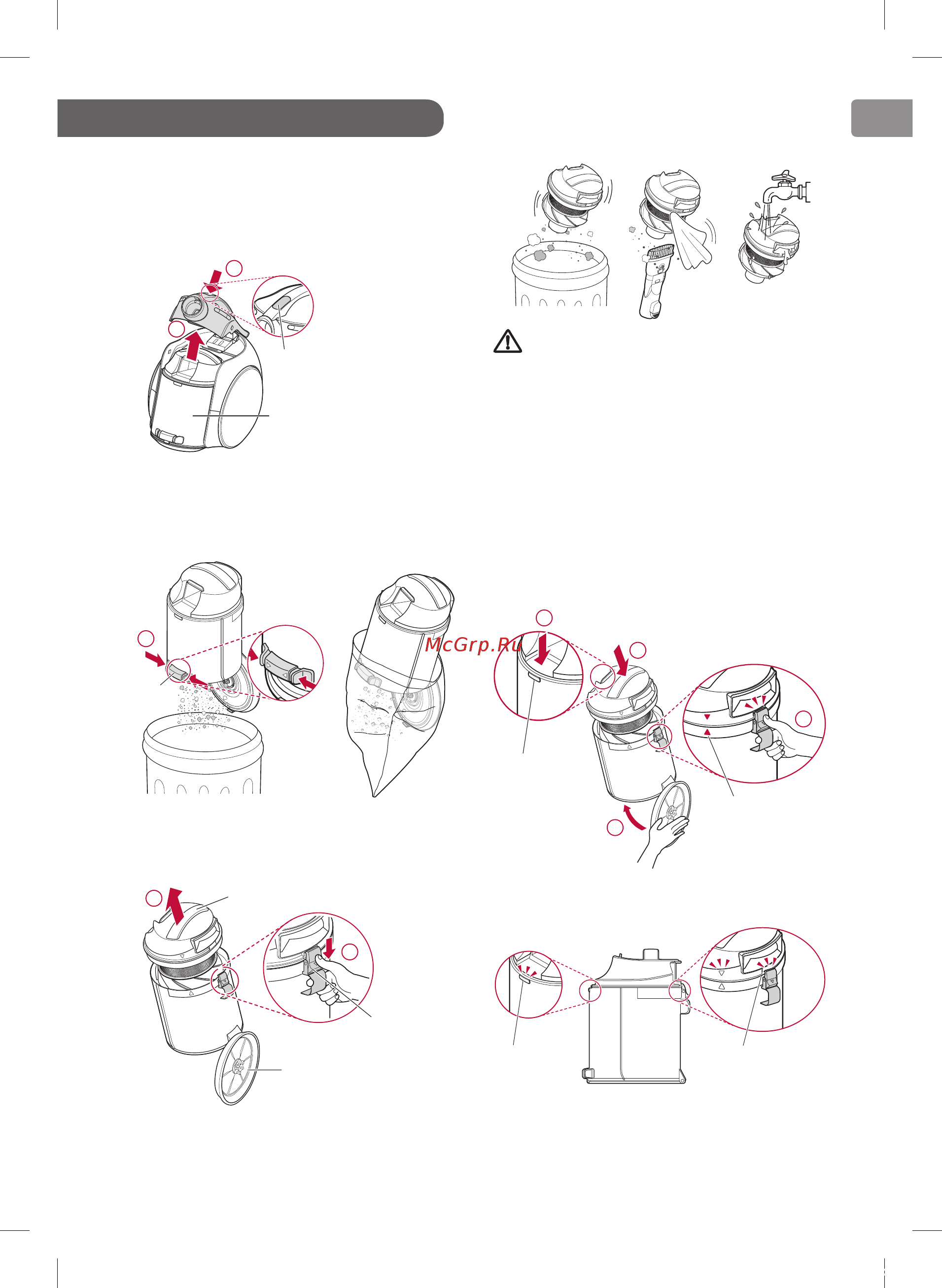 McGrp.Ru