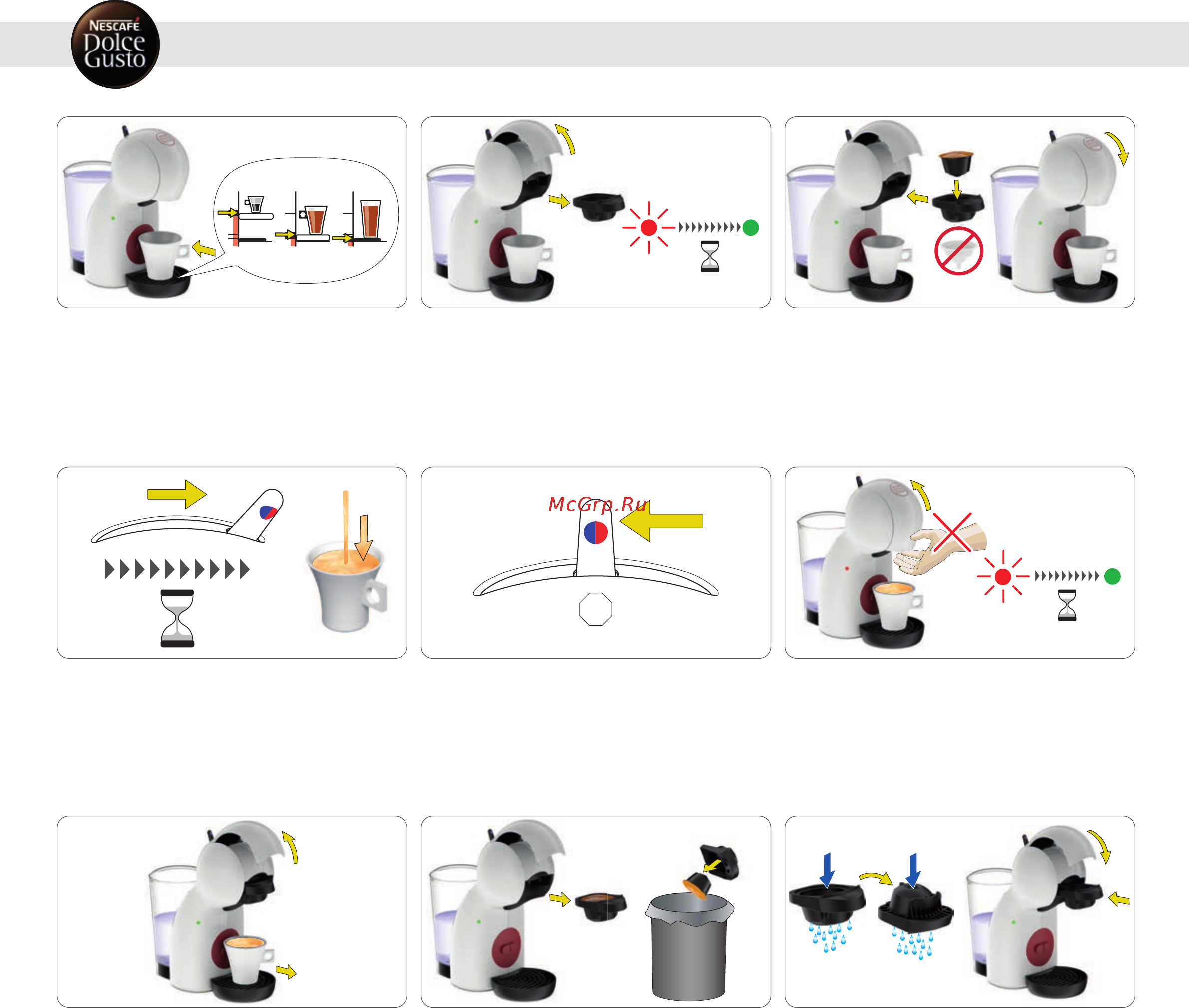 NESCAFÉ Dolce Gusto

McGrp.Ru