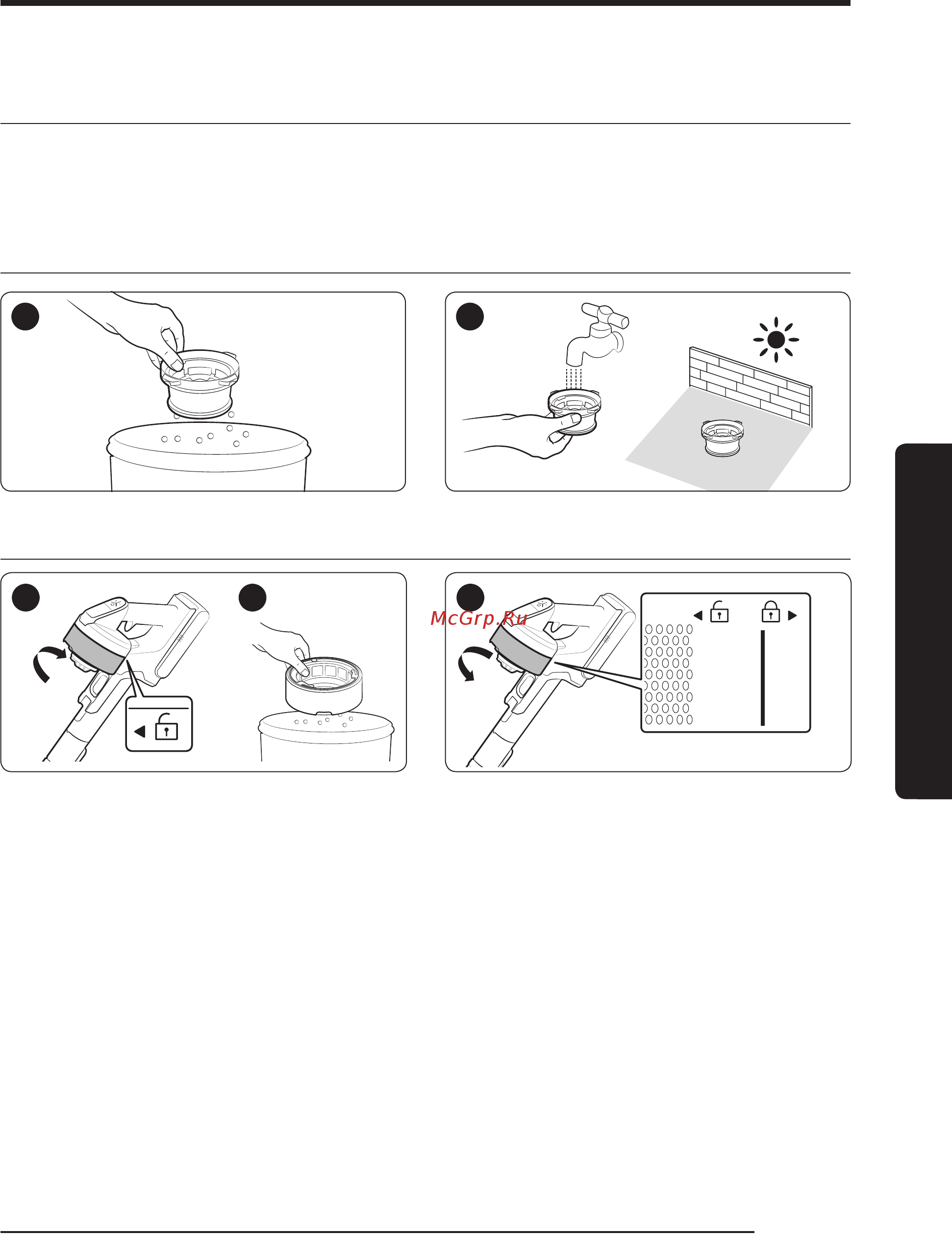 McGrp.Ru