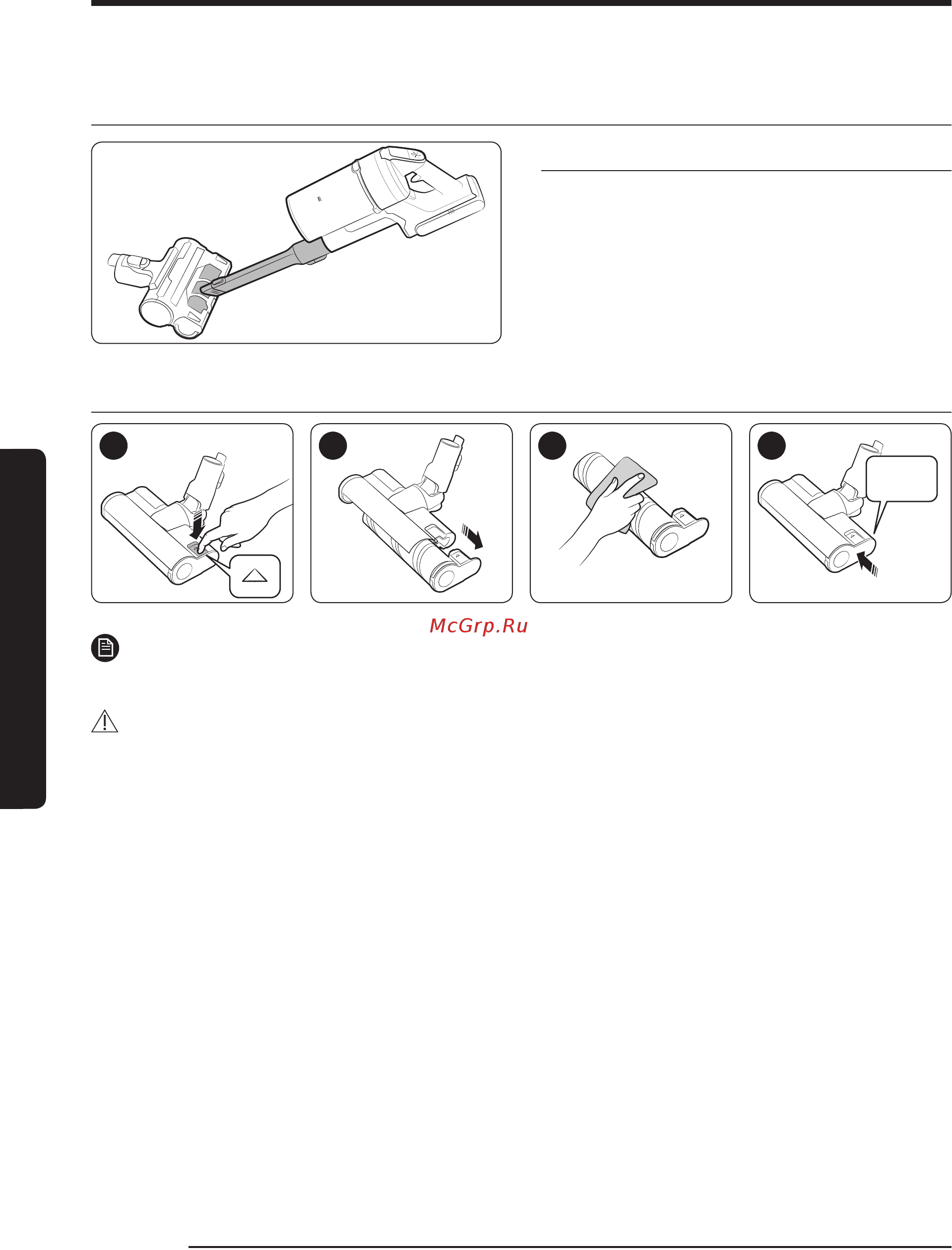 McGrp.Ru