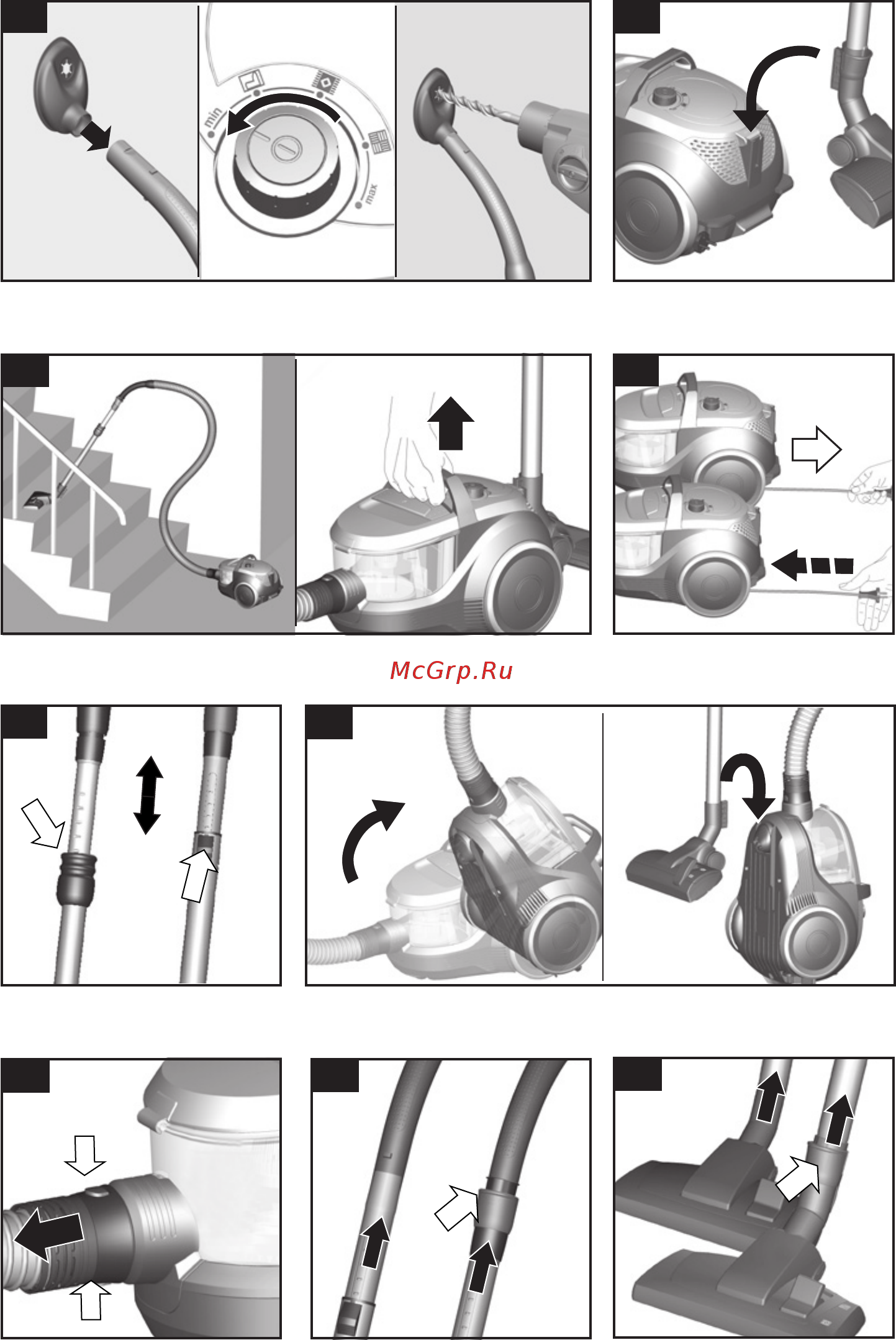 min

max

McGrp.Ru