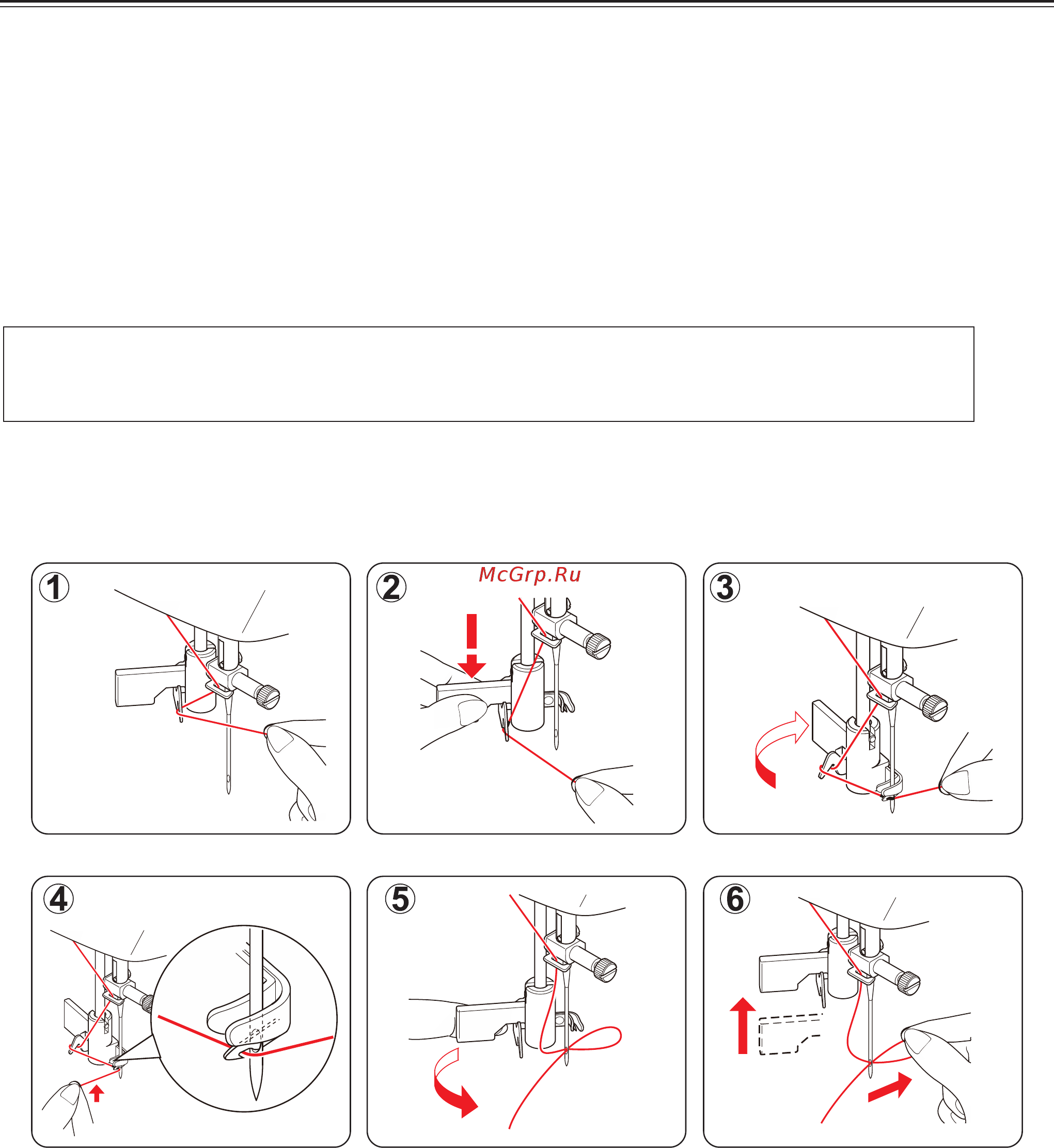 1

2 McGrp.Ru

3

4

5

6