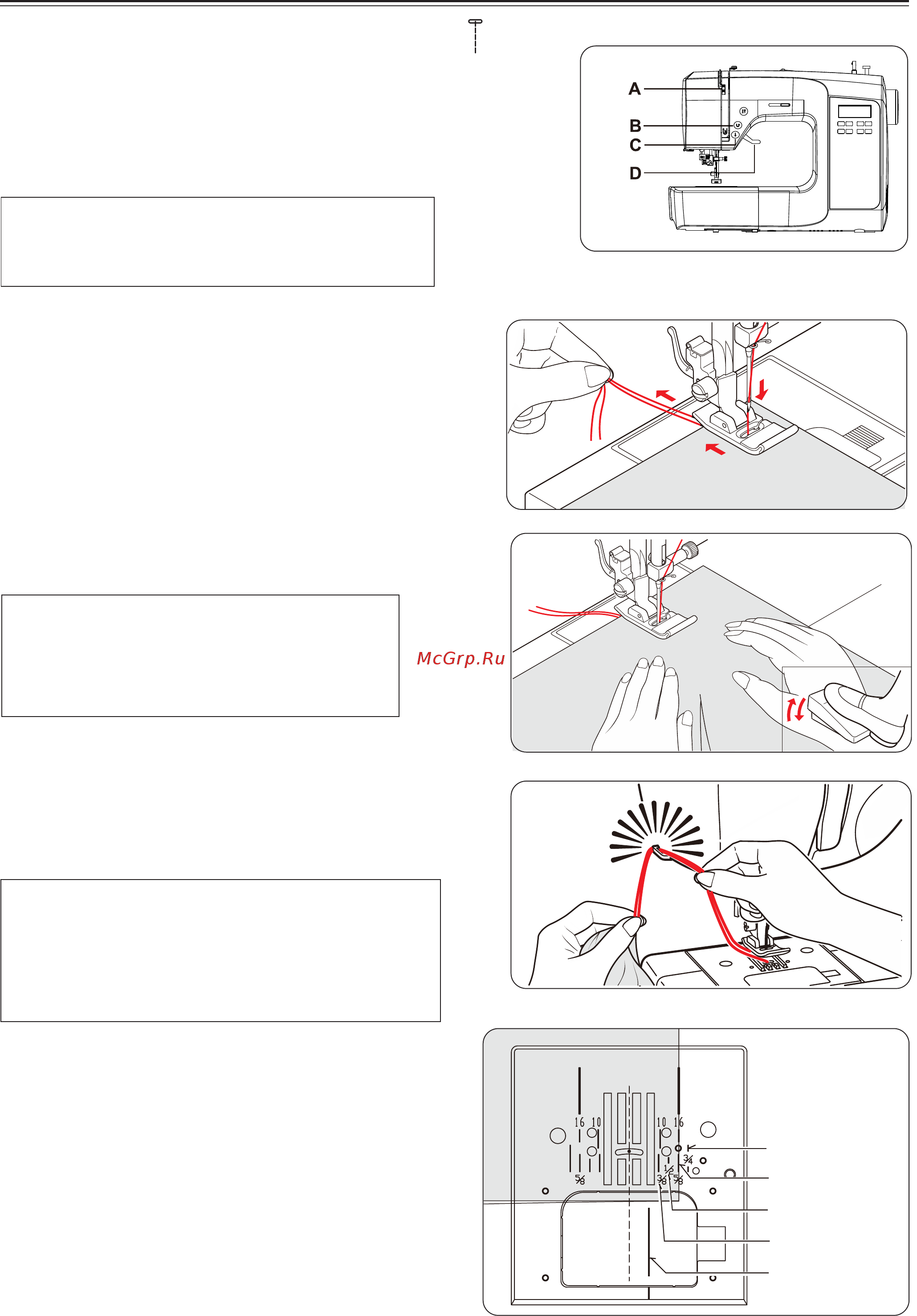 A
B
C
D

McGrp.Ru

16 10 10 16
$\frac{5}{8}$
$\frac{3}{4}$
$\frac{1}{2}$
$\frac{3}{8}$ $\frac{5}{8}$