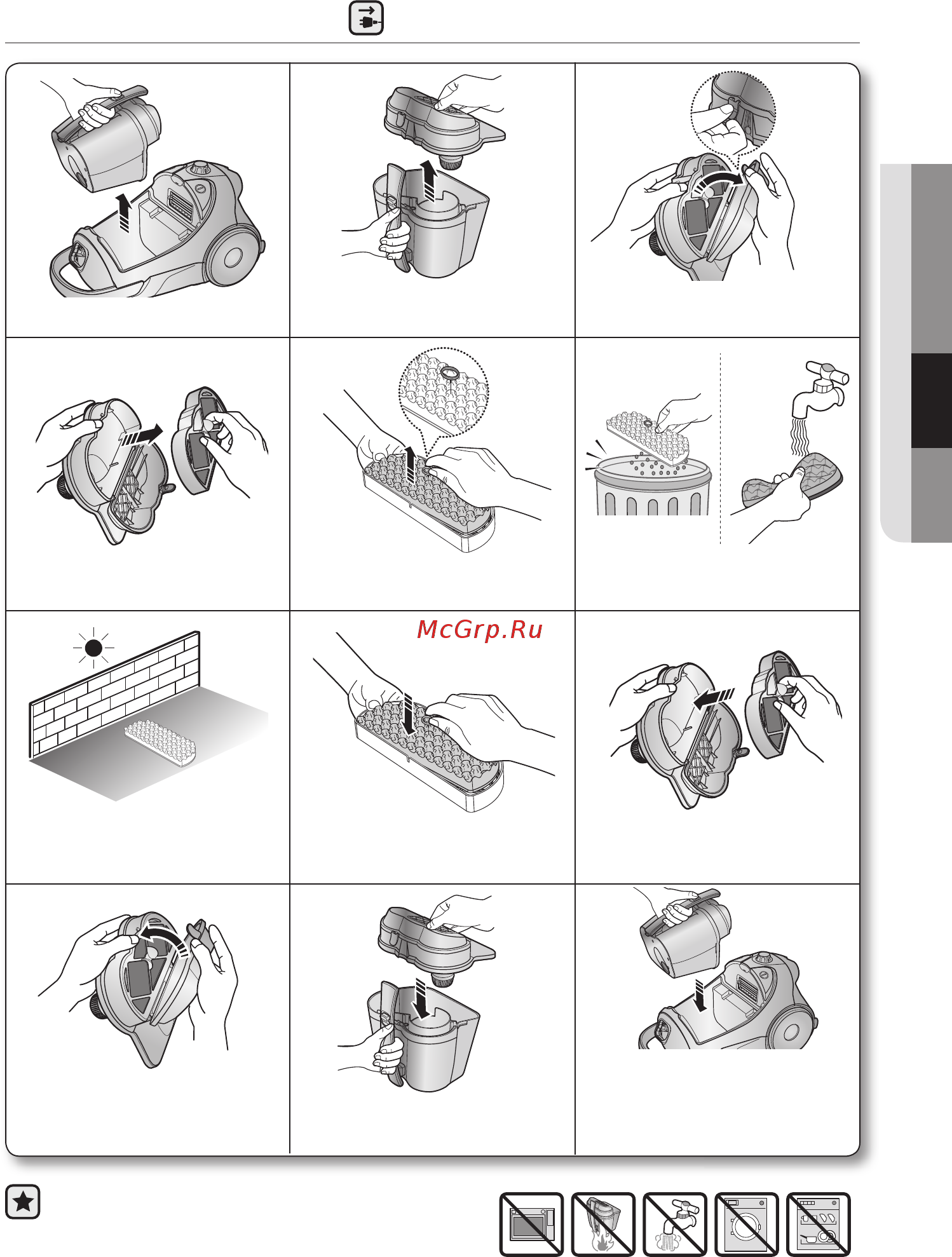 McGrp.Ru