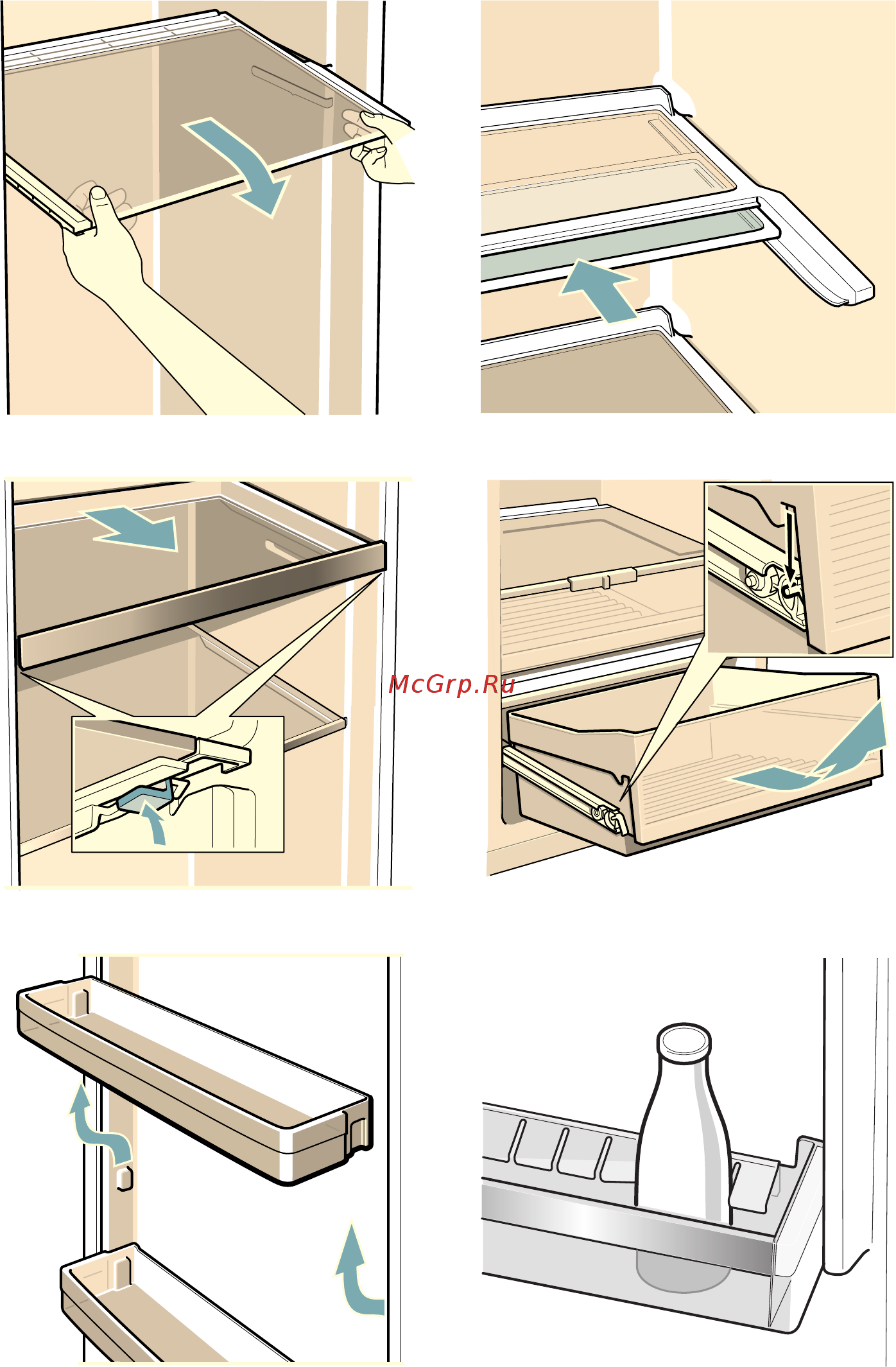 McGrp.Ru