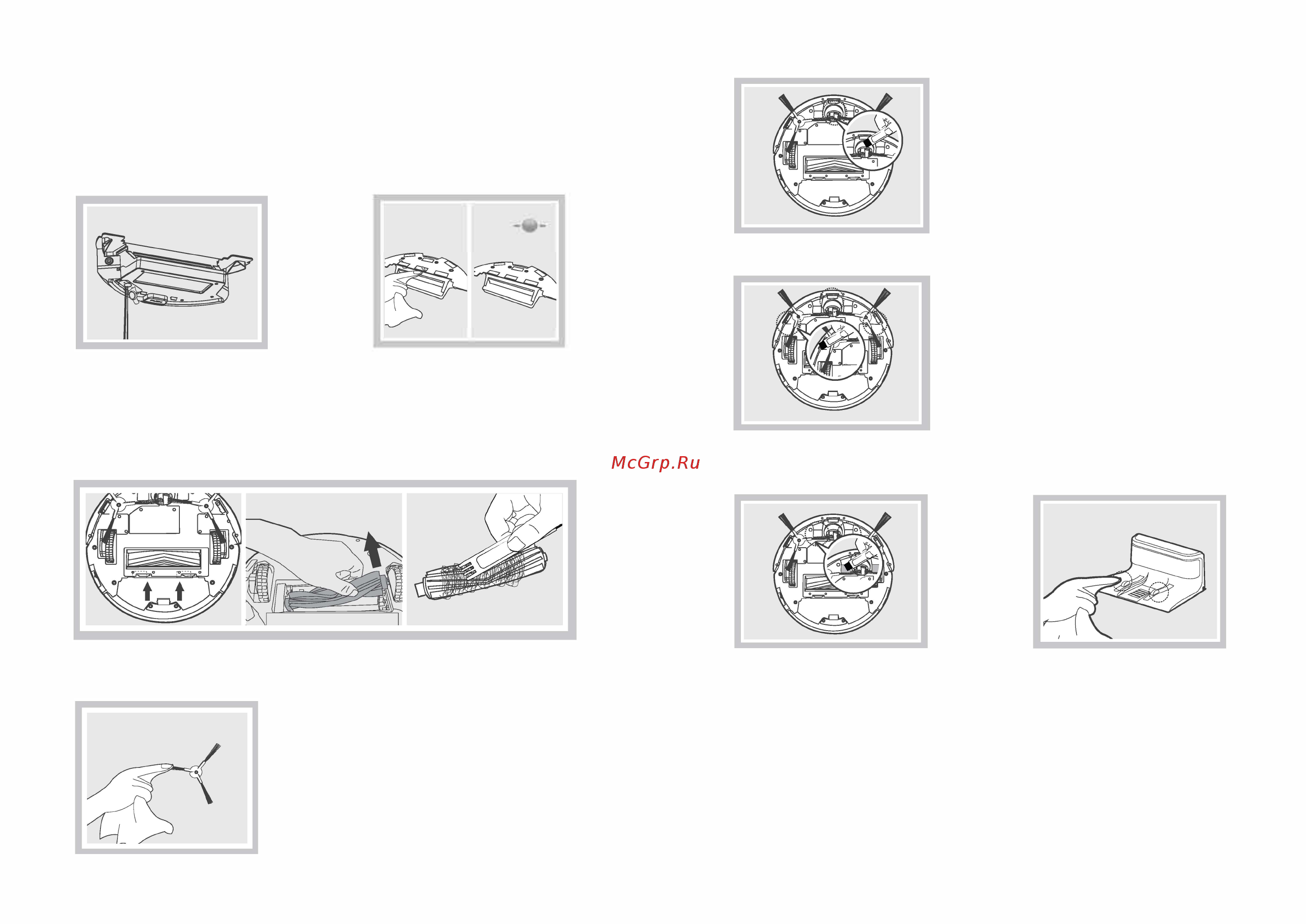 McGrp.Ru