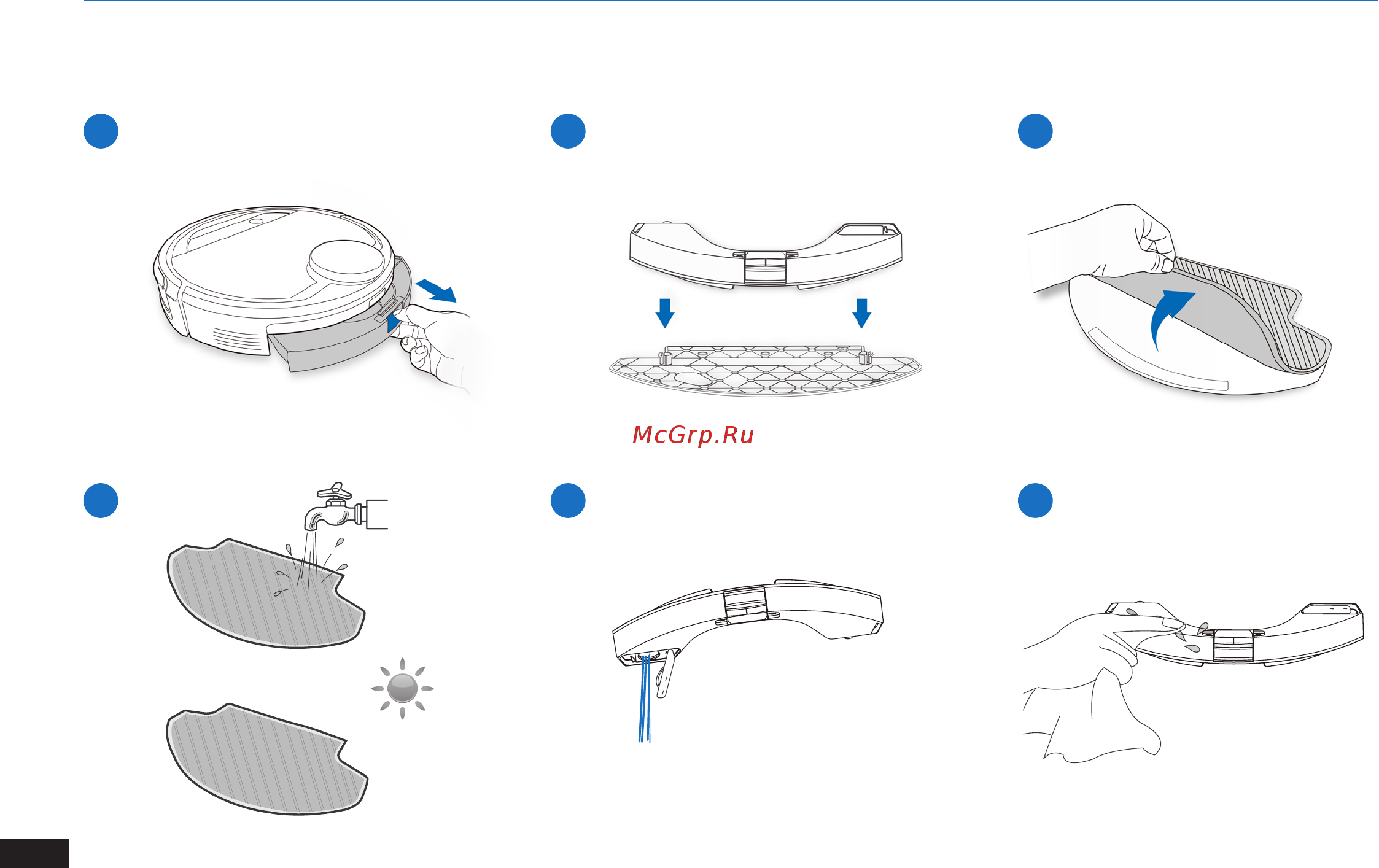 McGrp.Ru