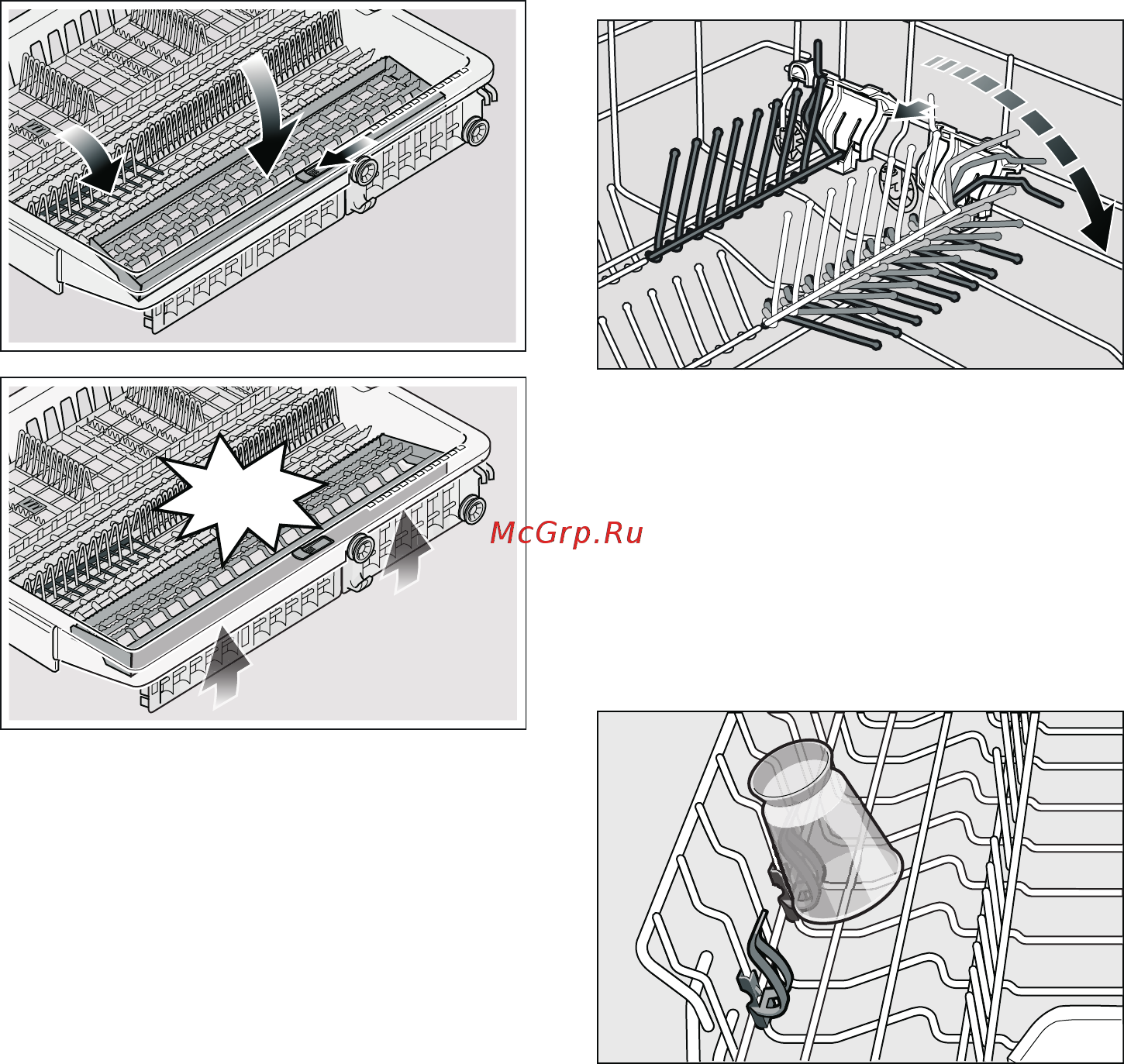 McGrp.Ru