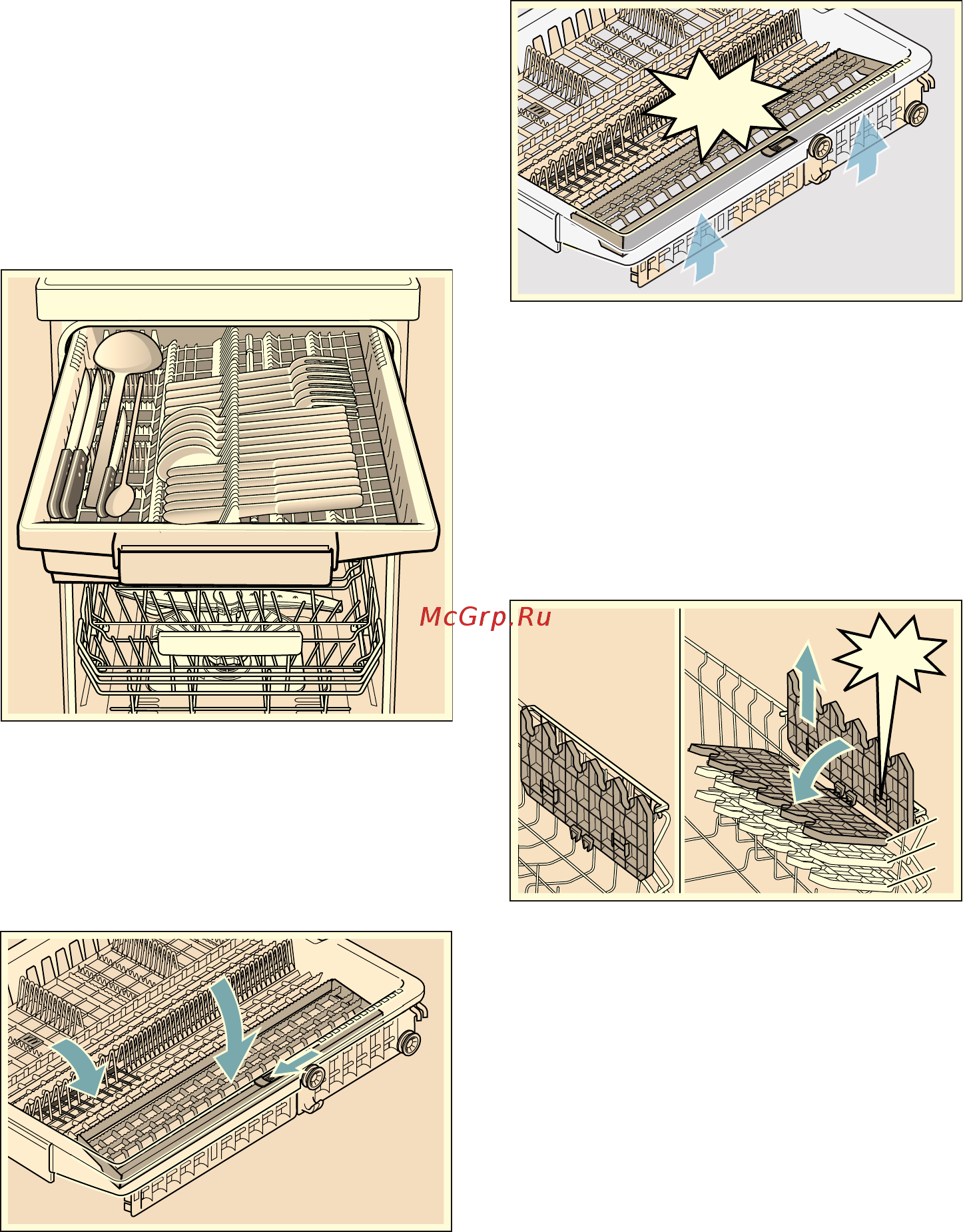 McGrp.Ru