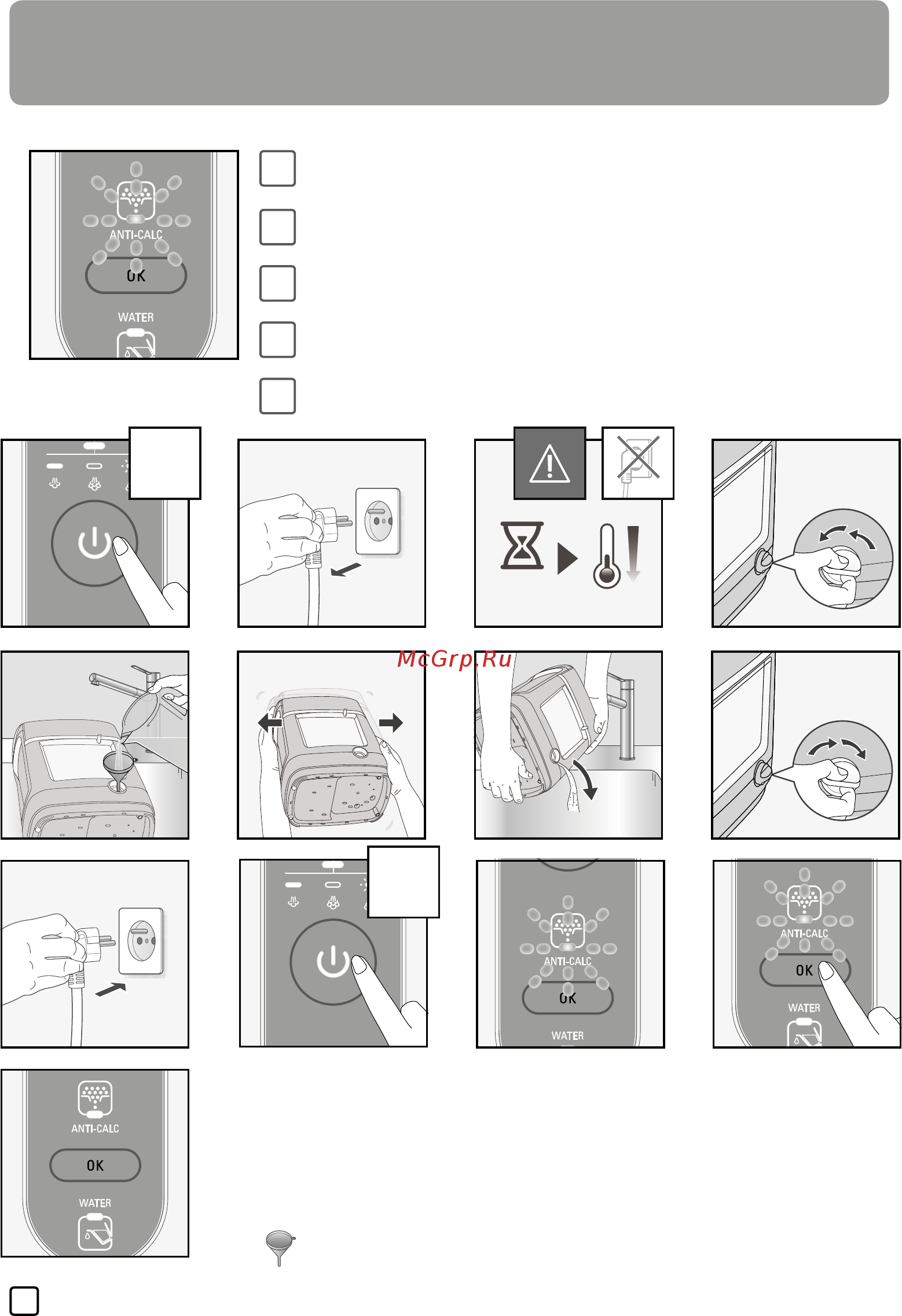 ANTI-CALC
OK
WATER

McGrp.Ru

ANTI-CALC
OK
WATER

ANTI-CALC
OK
WATER

ANTI-CALC
OK
WATER