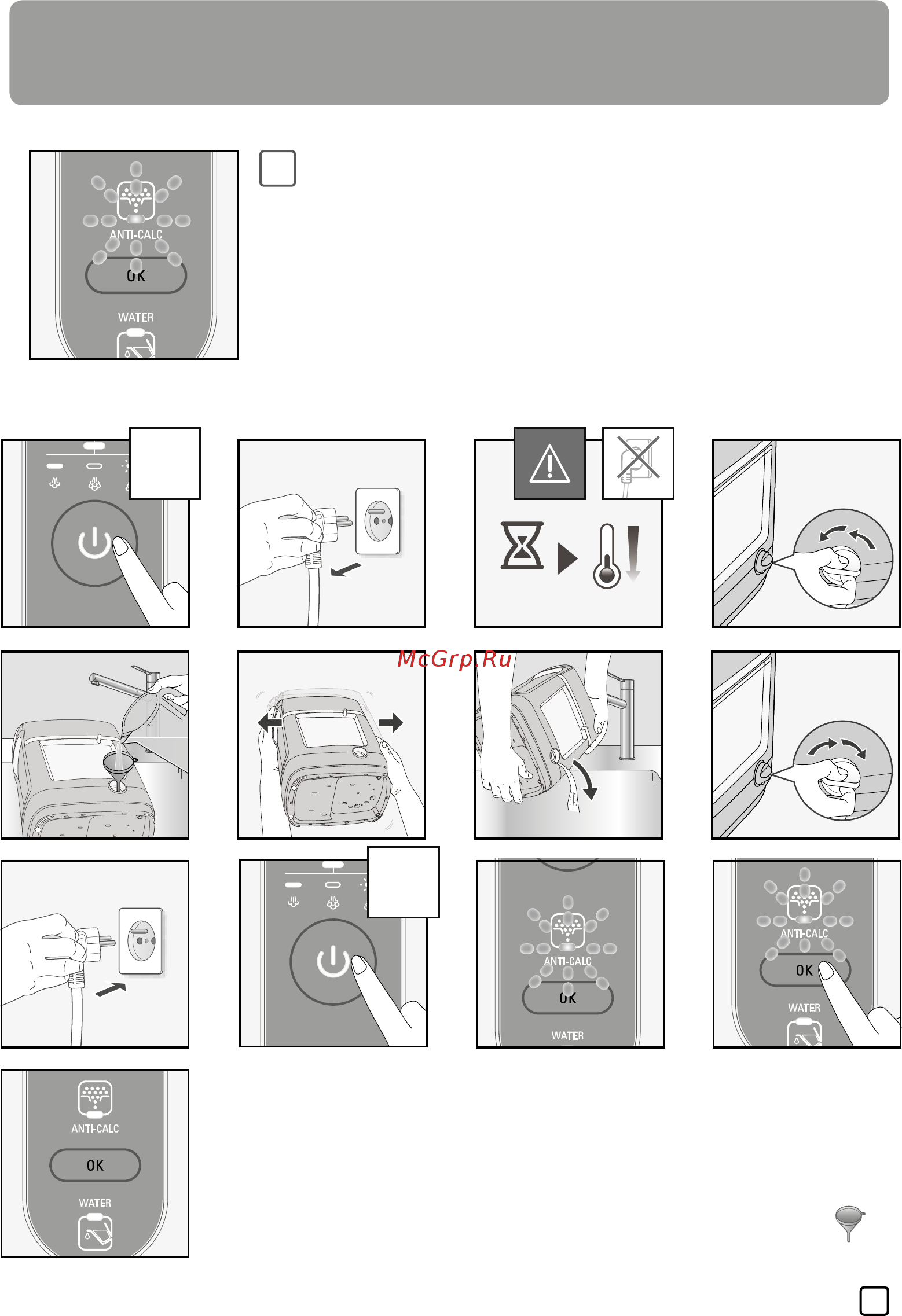 ANTI-CALC
OK
WATER

McGrp.Ru

ANTI-CALC
OK
WATER

ANTI-CALC
OK
WATER

ANTI-CALC
OK
WATER