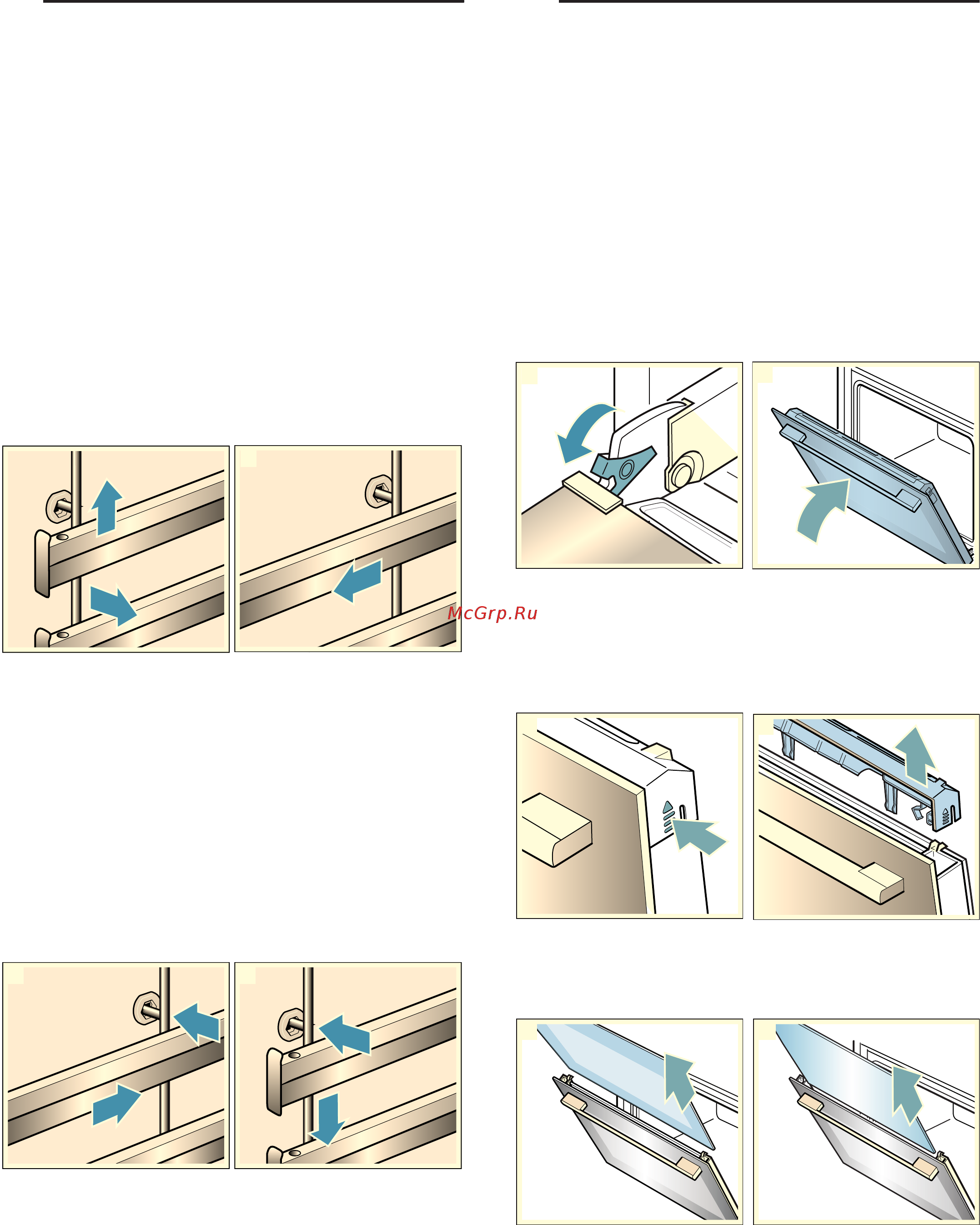 McGrp.Ru