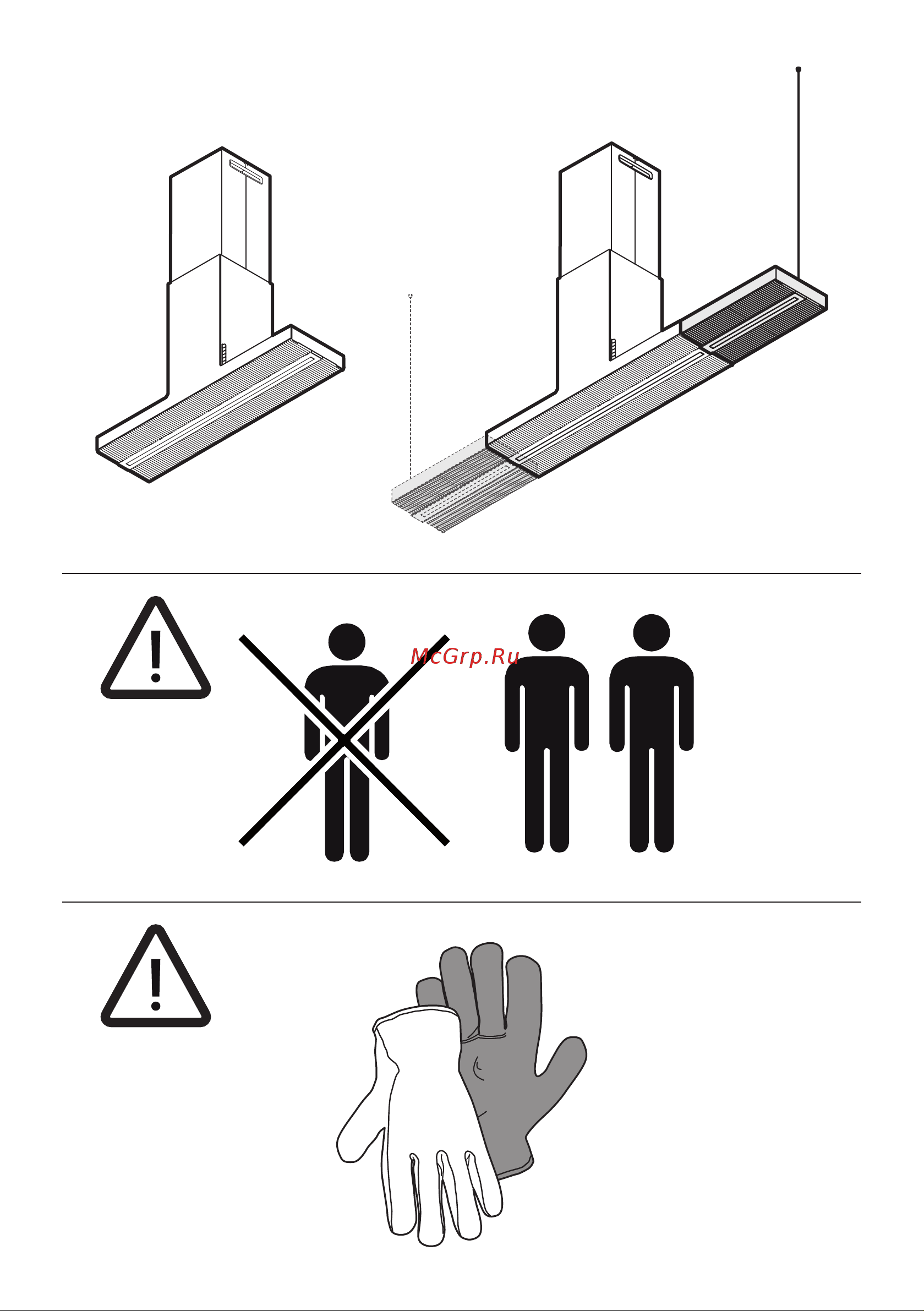 McGrp.Ru