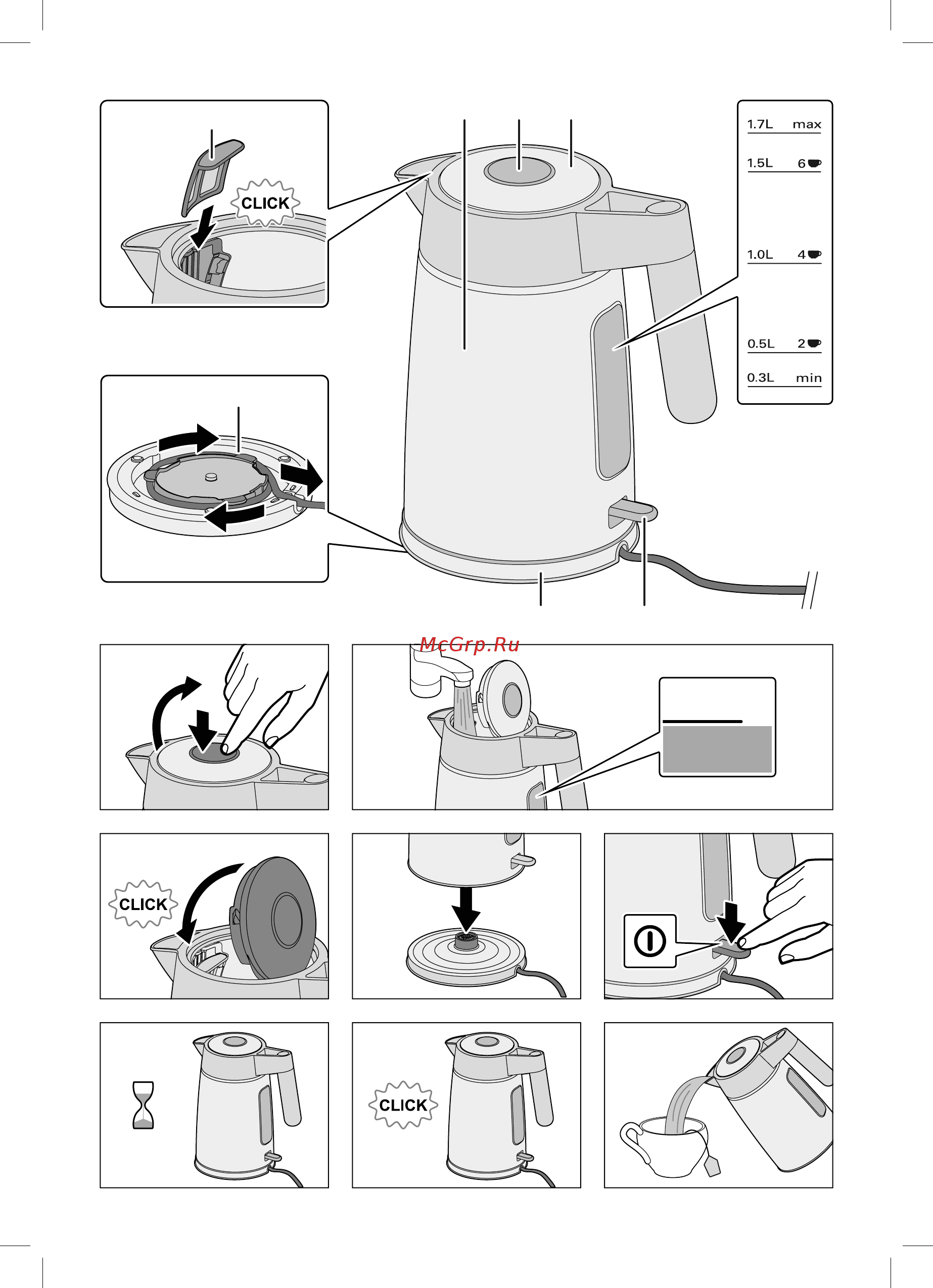 CLICK

1.7L max
1.5L 6
1.0L 4
0.5L 2
0.3L min

McGrp.Ru

CLICK

CLICK