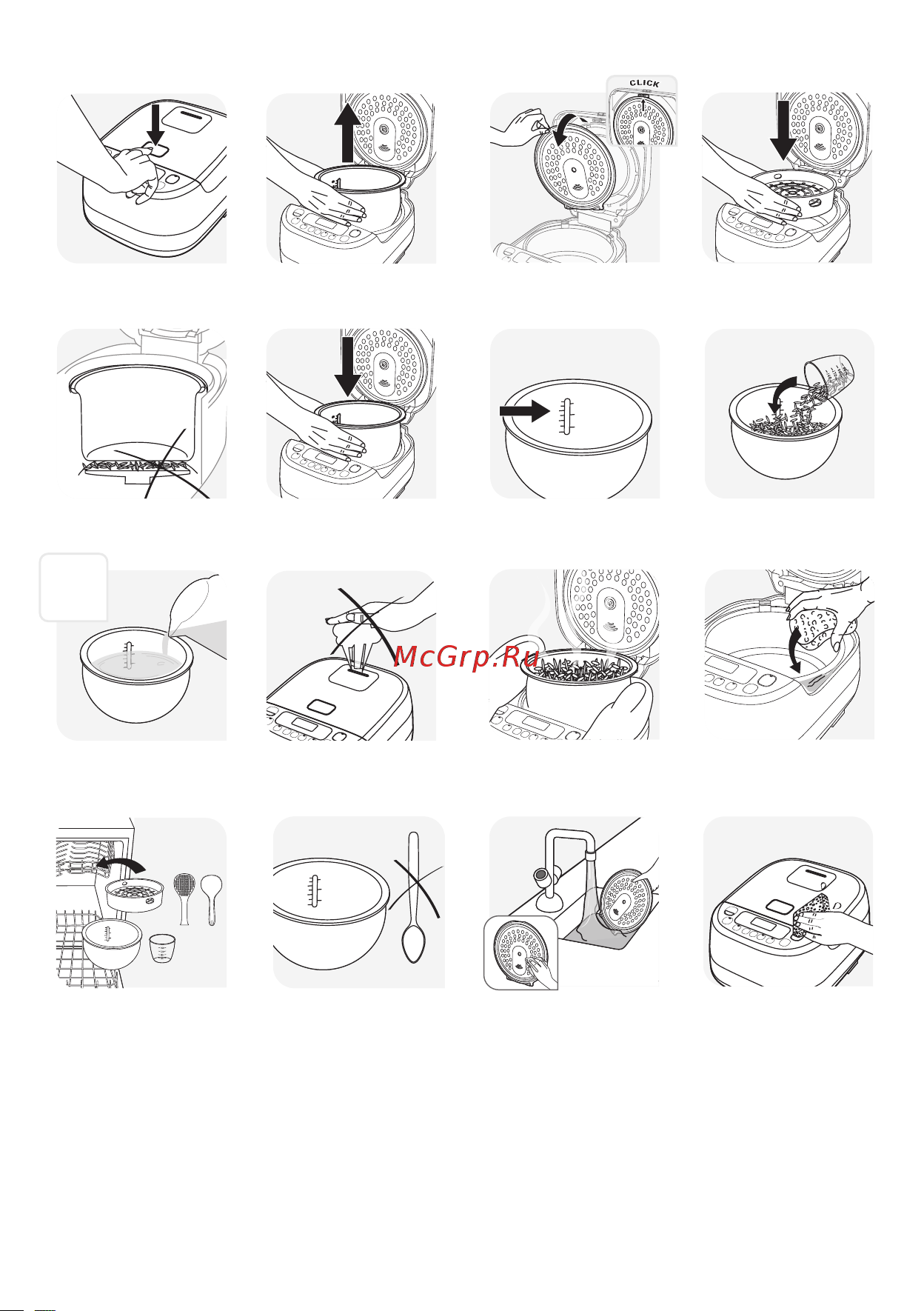 CLICK

McGrp.Ru