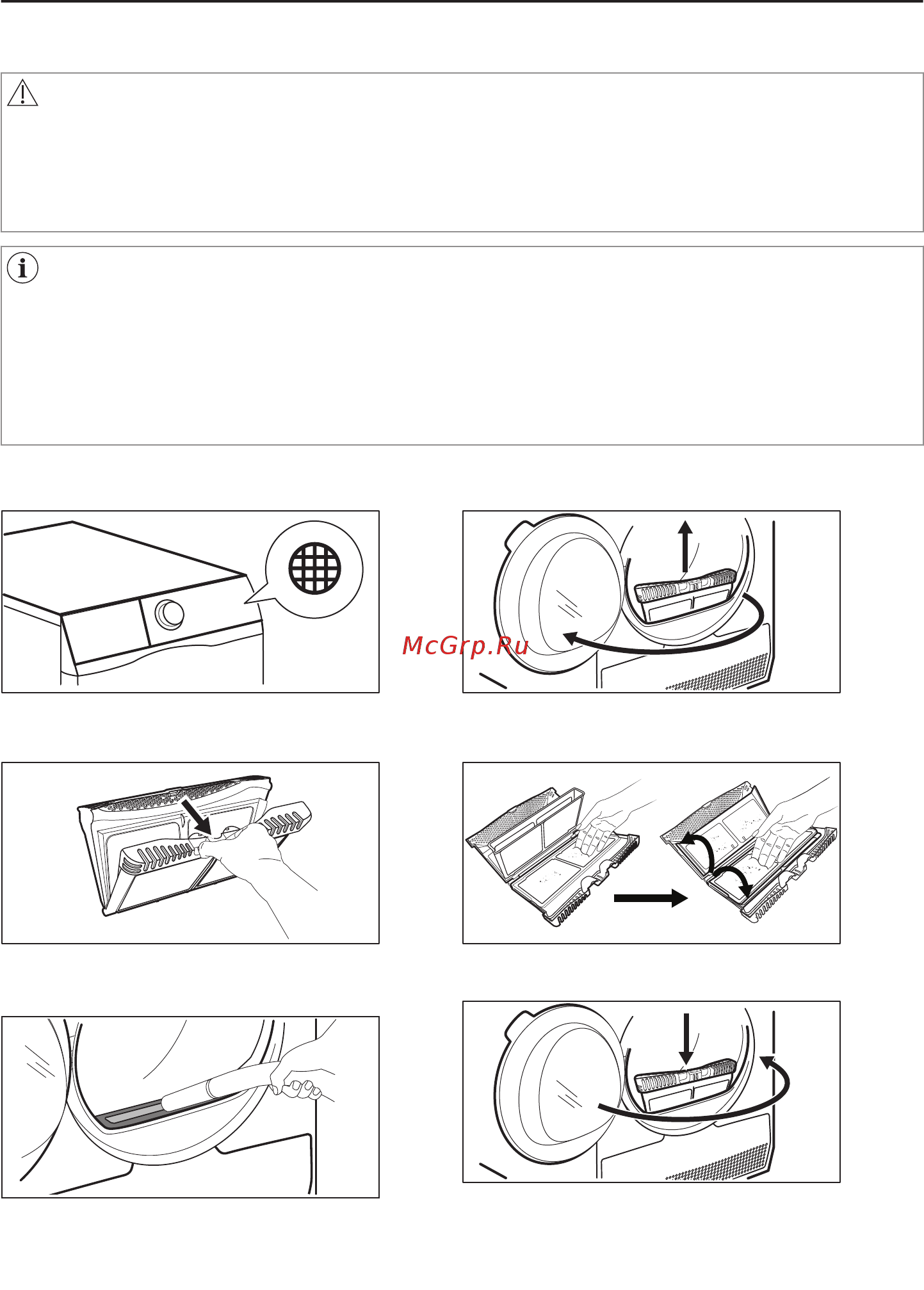 McGrp.Ru