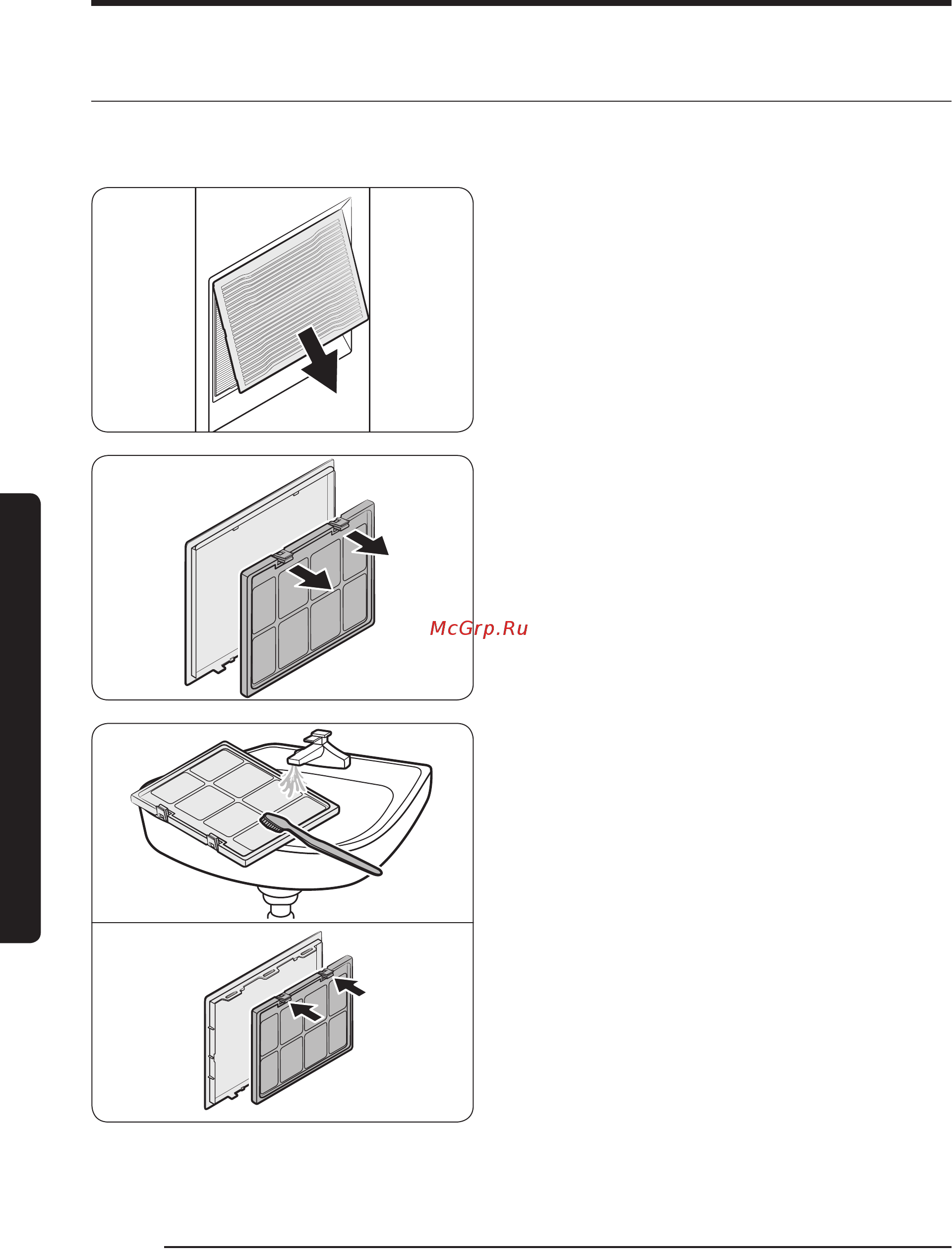 McGrp.Ru