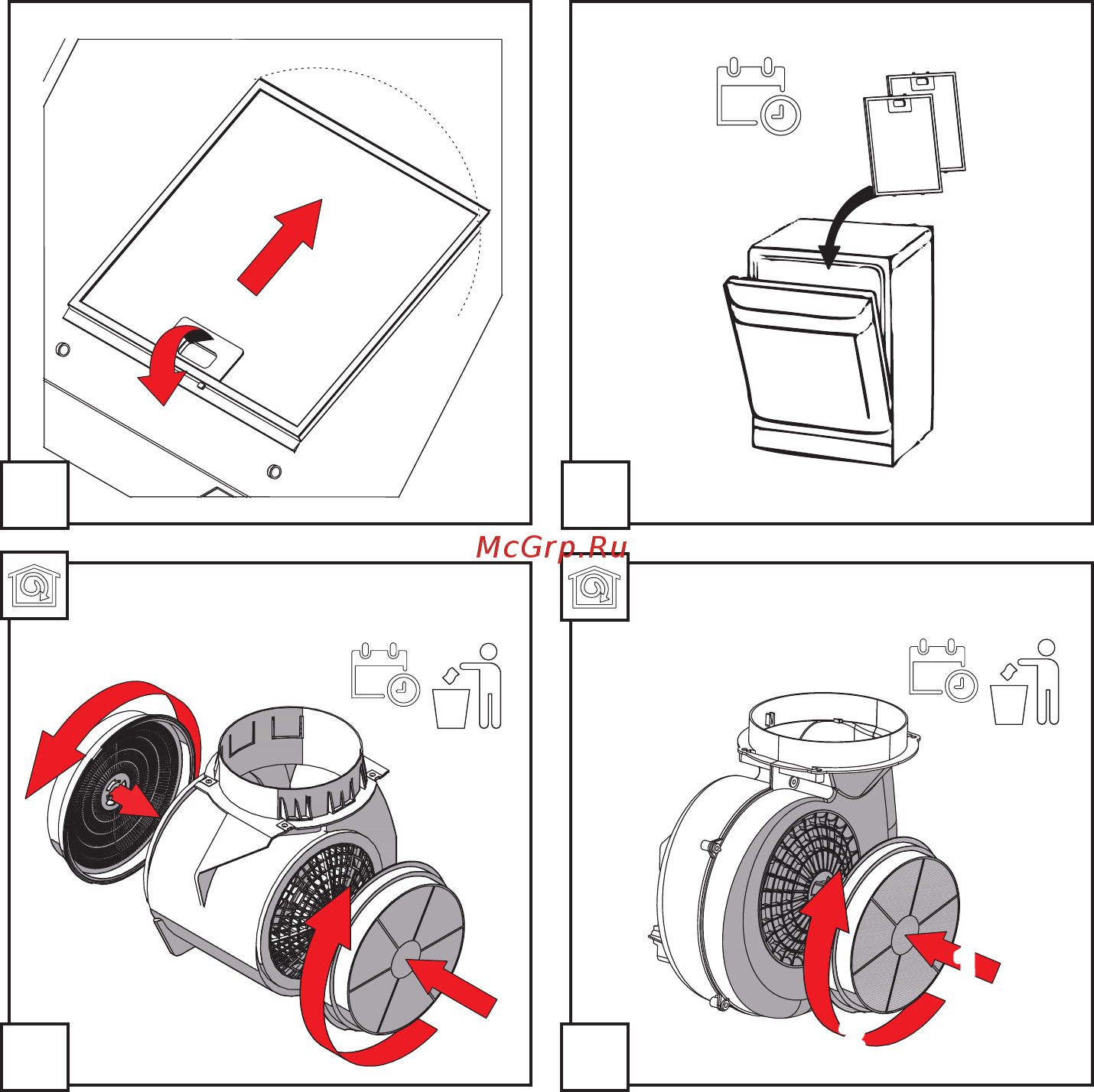 McGrp.Ru