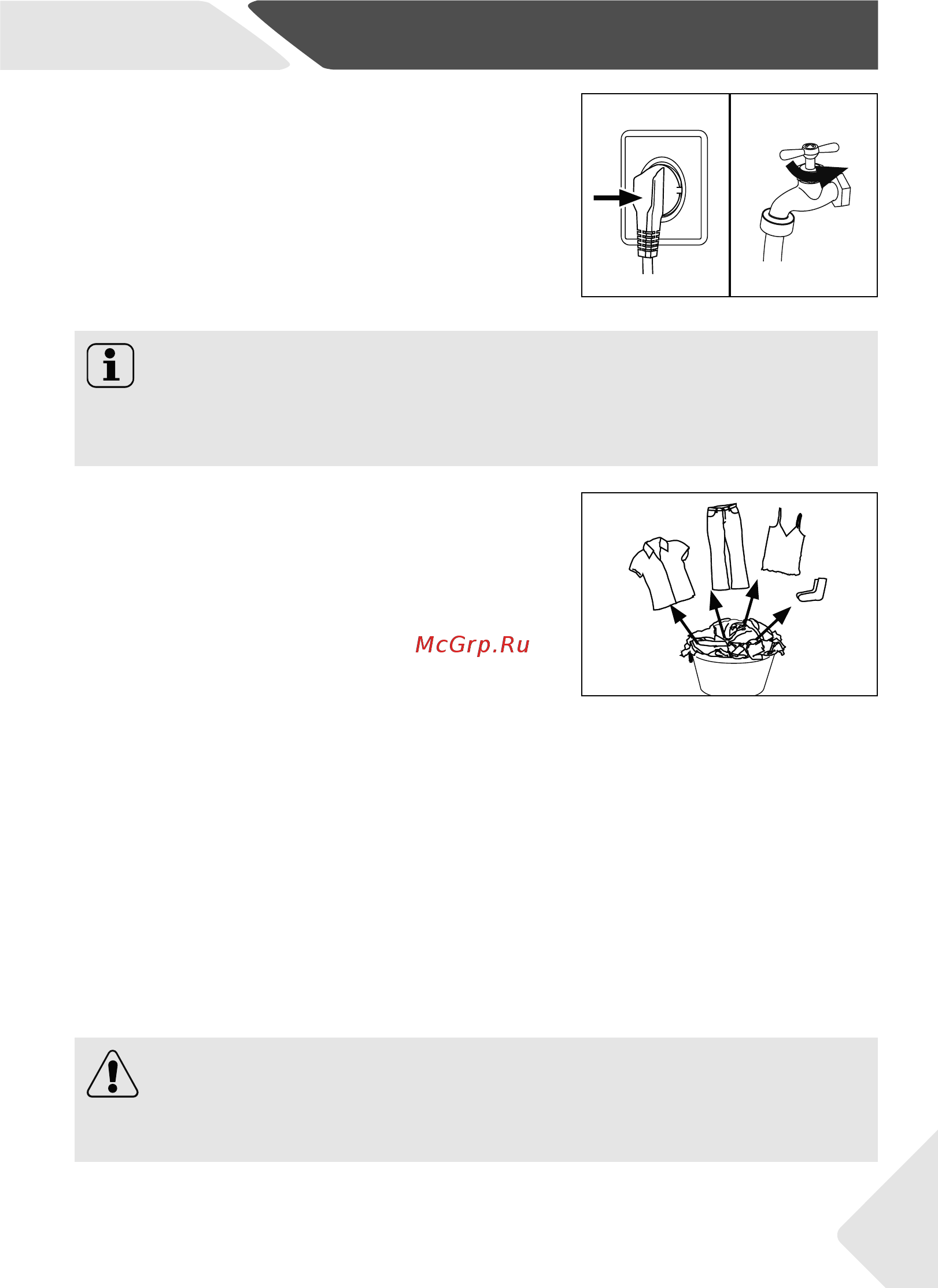 McGrp.Ru