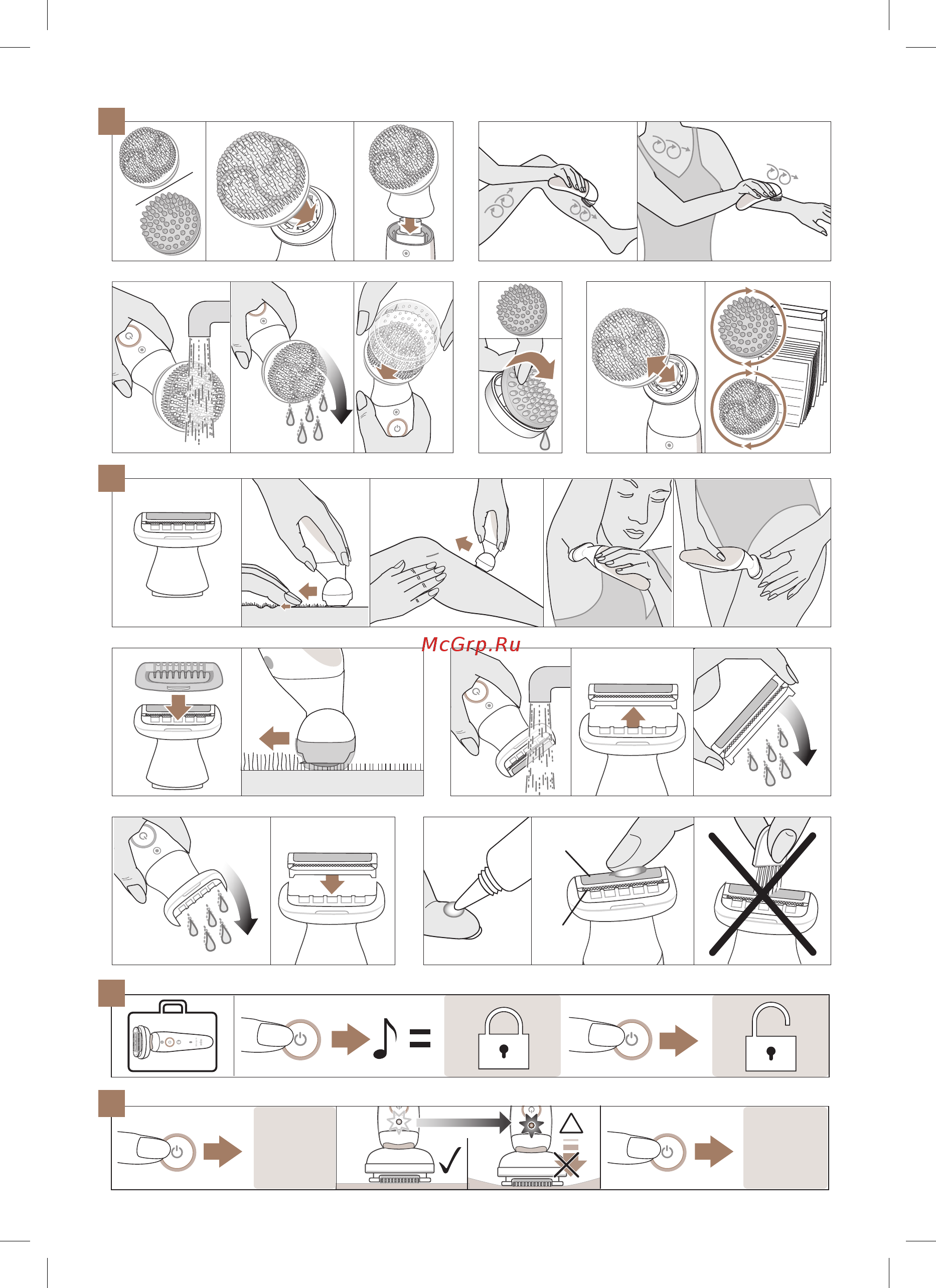 McGrp.Ru