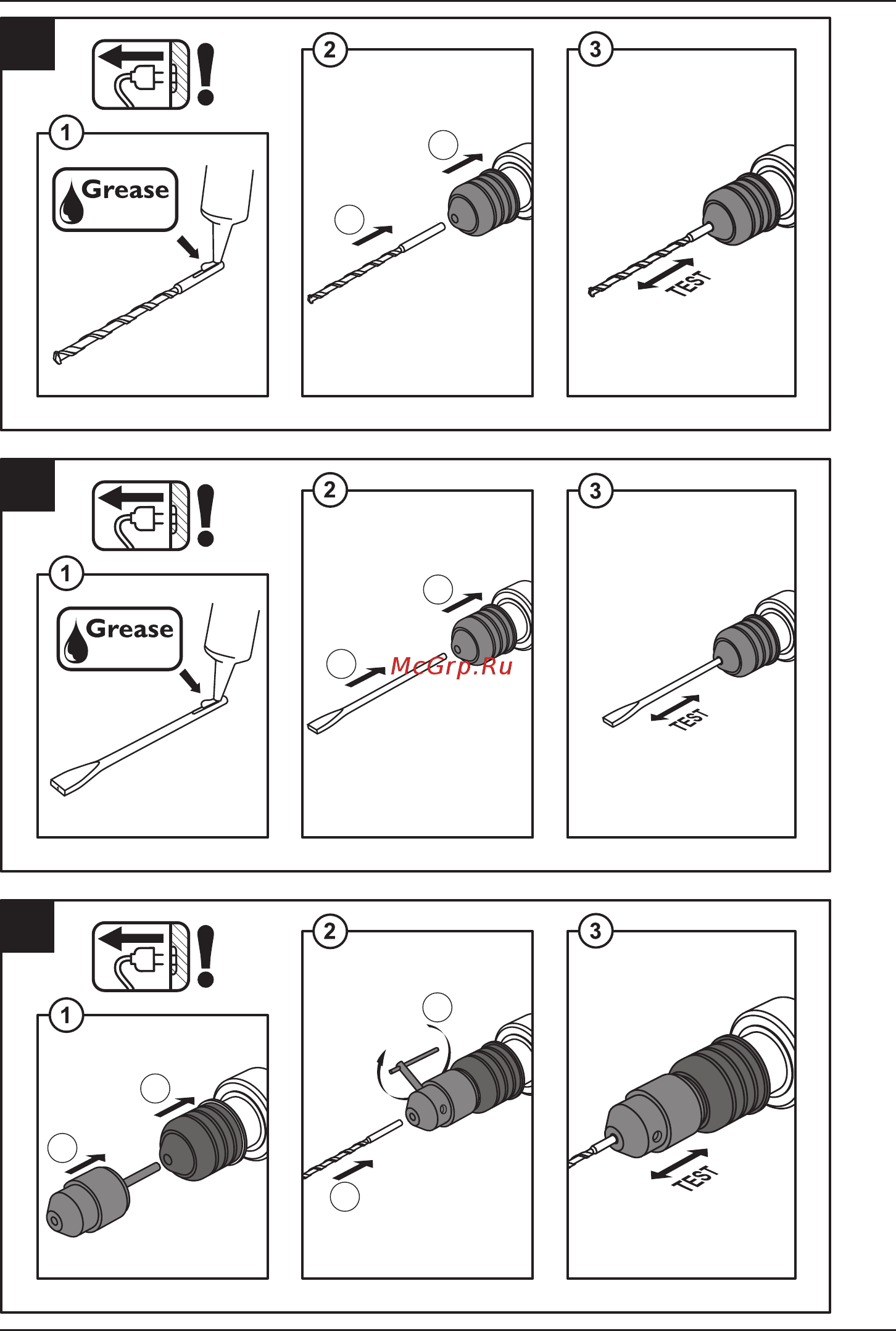 1
Grease
2
3
TEST

1
Grease
2
McGrp.Ru
3
TEST

1
2
3
TEST