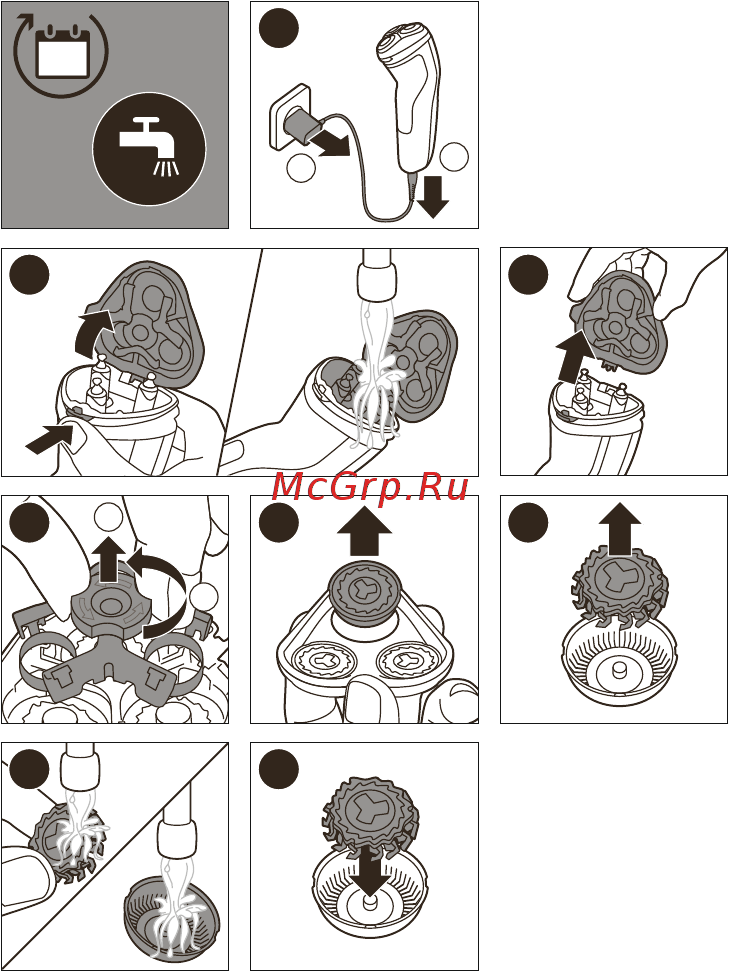 McGrp.Ru