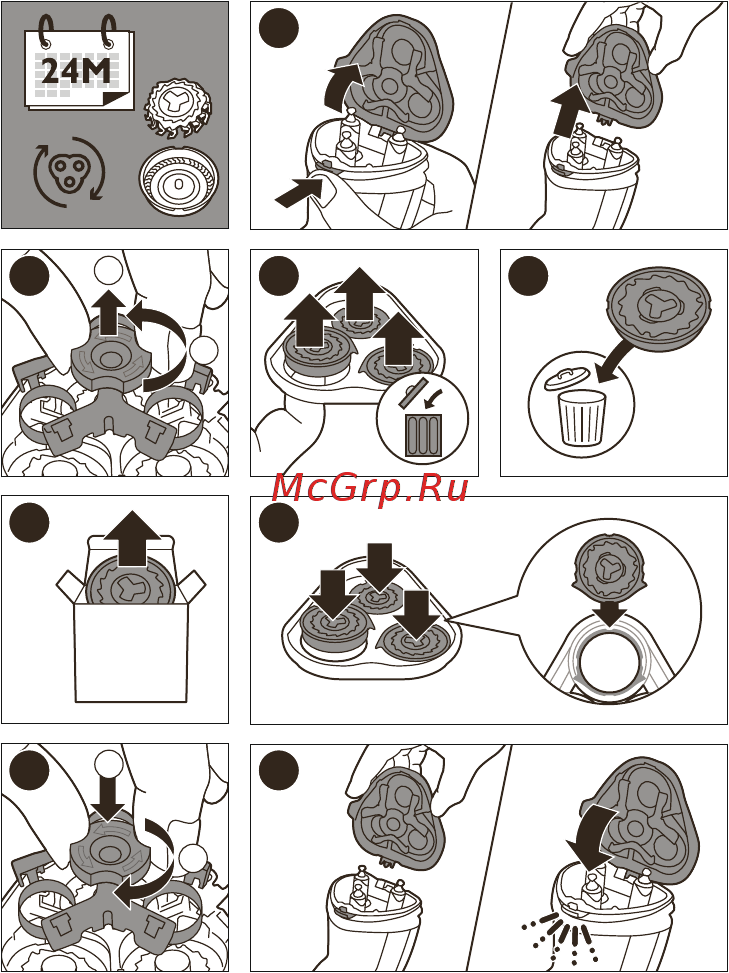 24M

McGrp.Ru