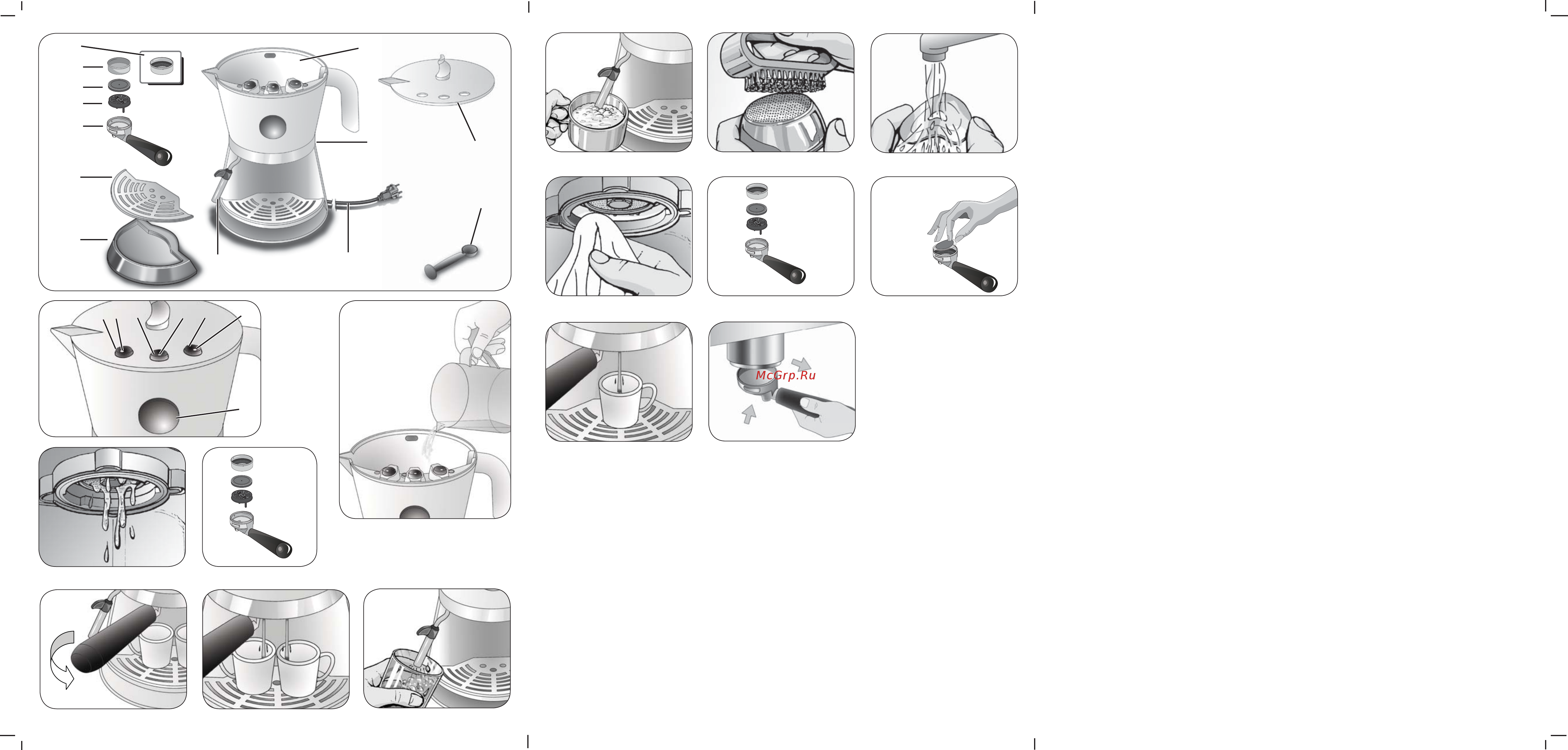 McGrp.Ru