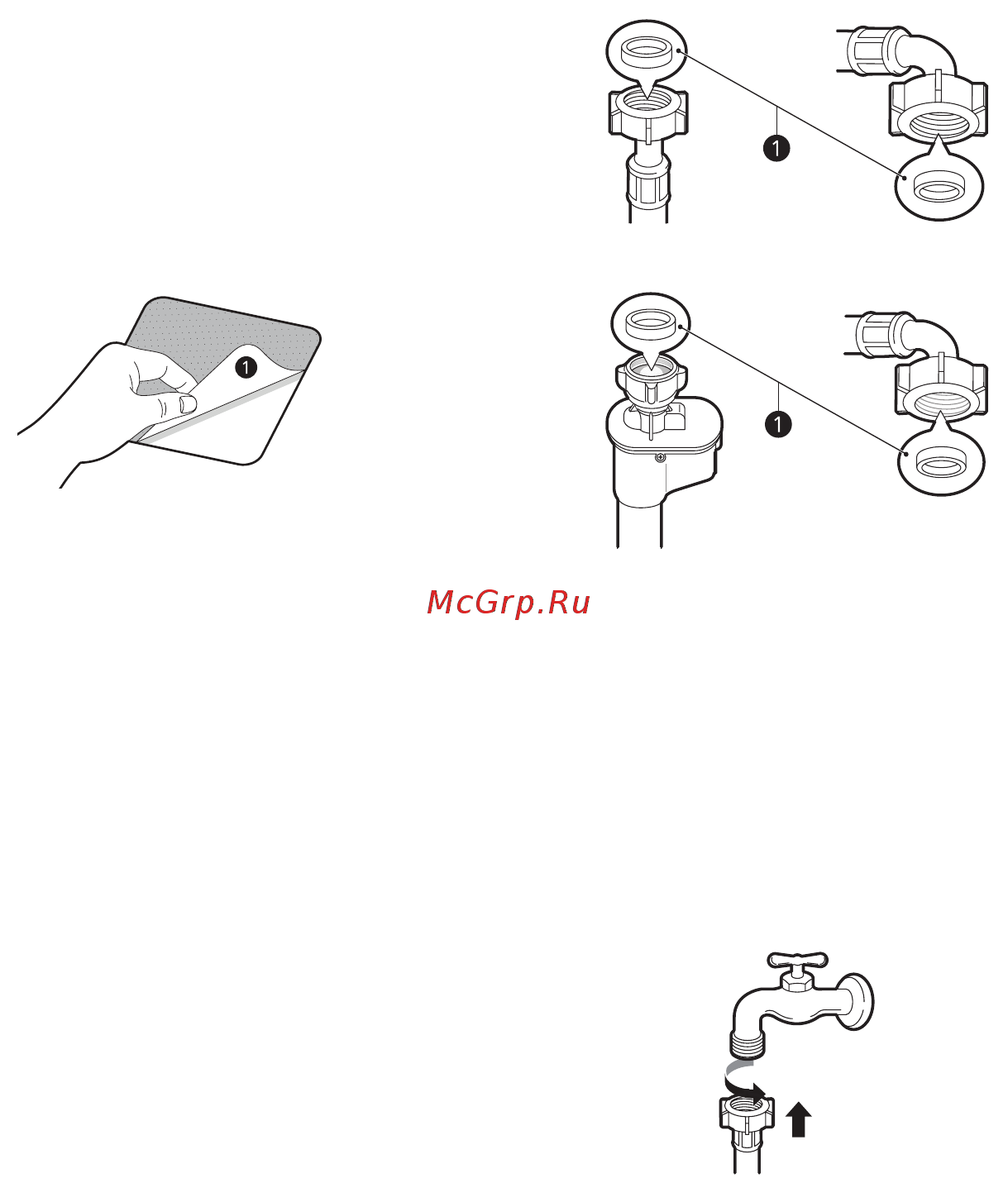 1

1

1

McGrp.Ru