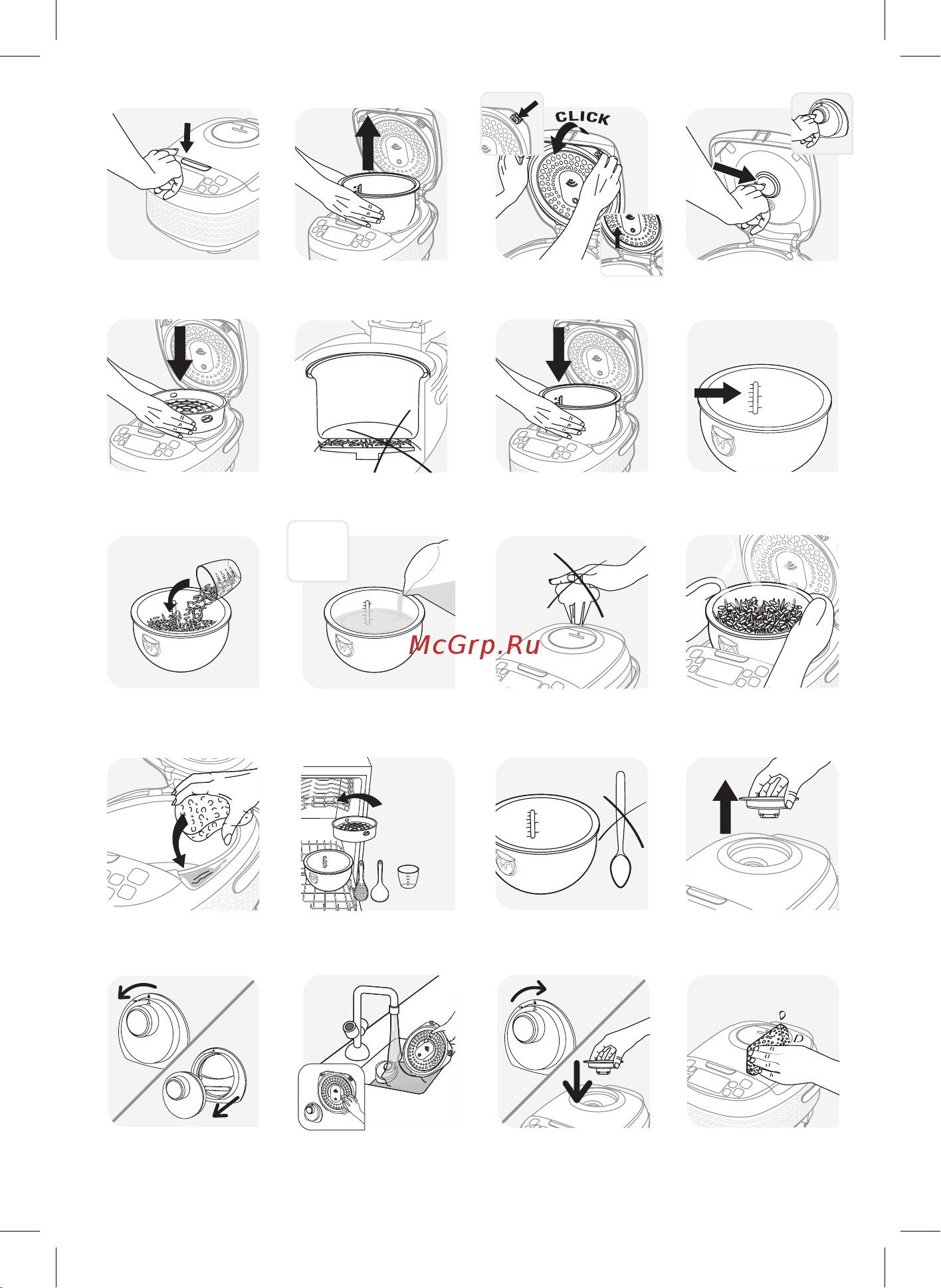 CLICK

McGrp.Ru