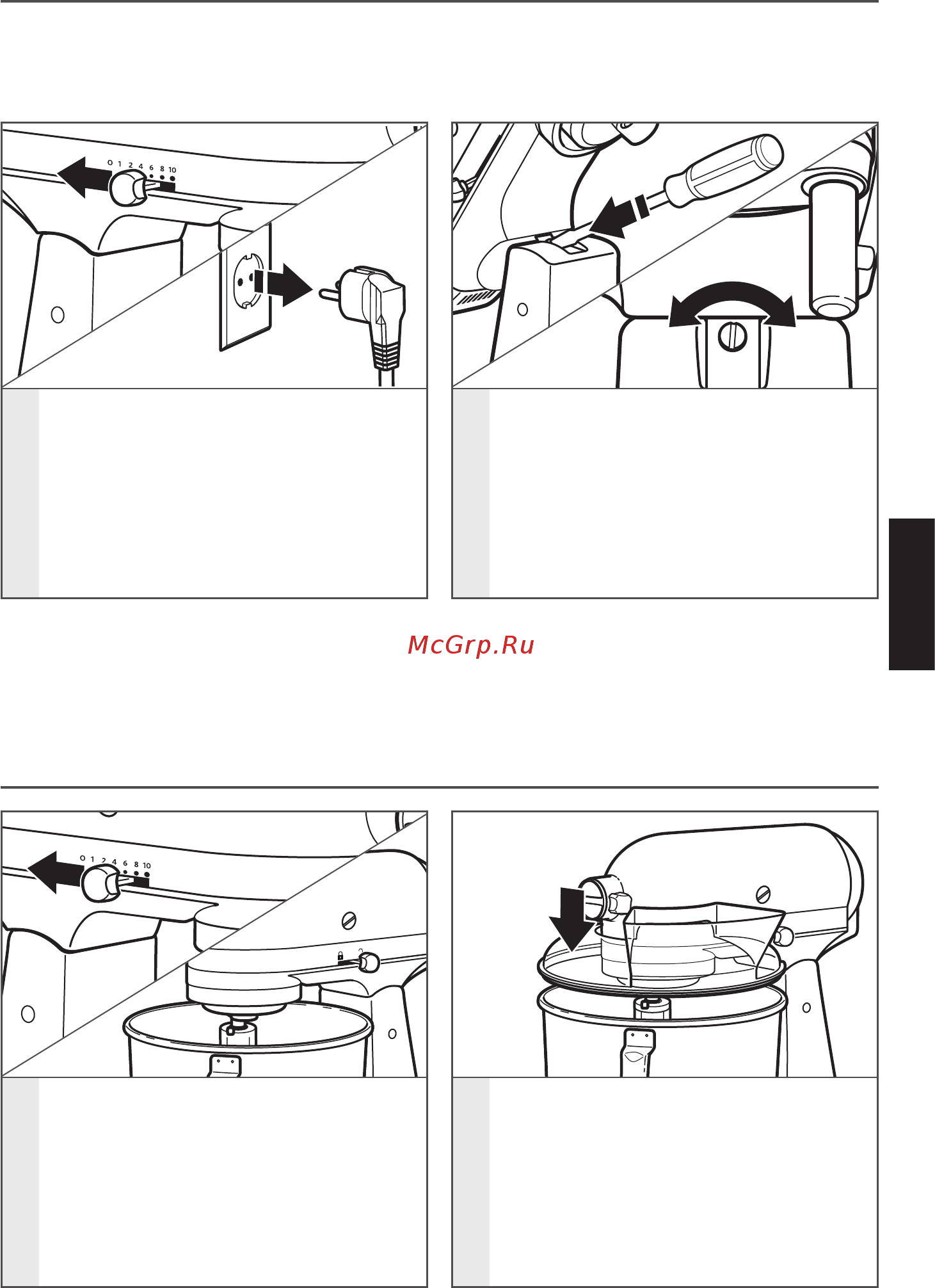 0 1 2 4 6 8 10

McGrp.Ru

0 1 2 4 6 8 10