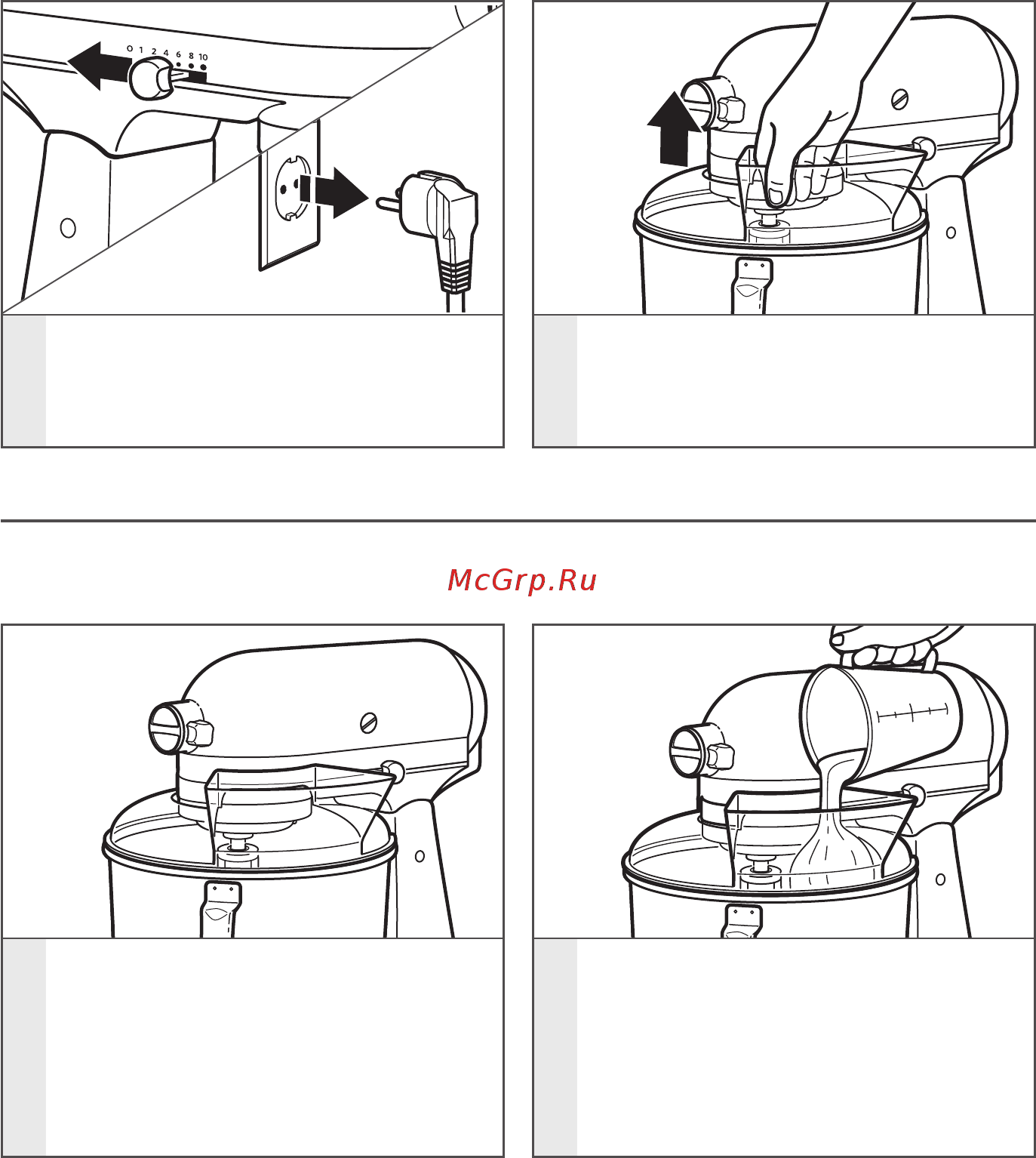 O 1 2 4 6 8 10

McGrp.Ru