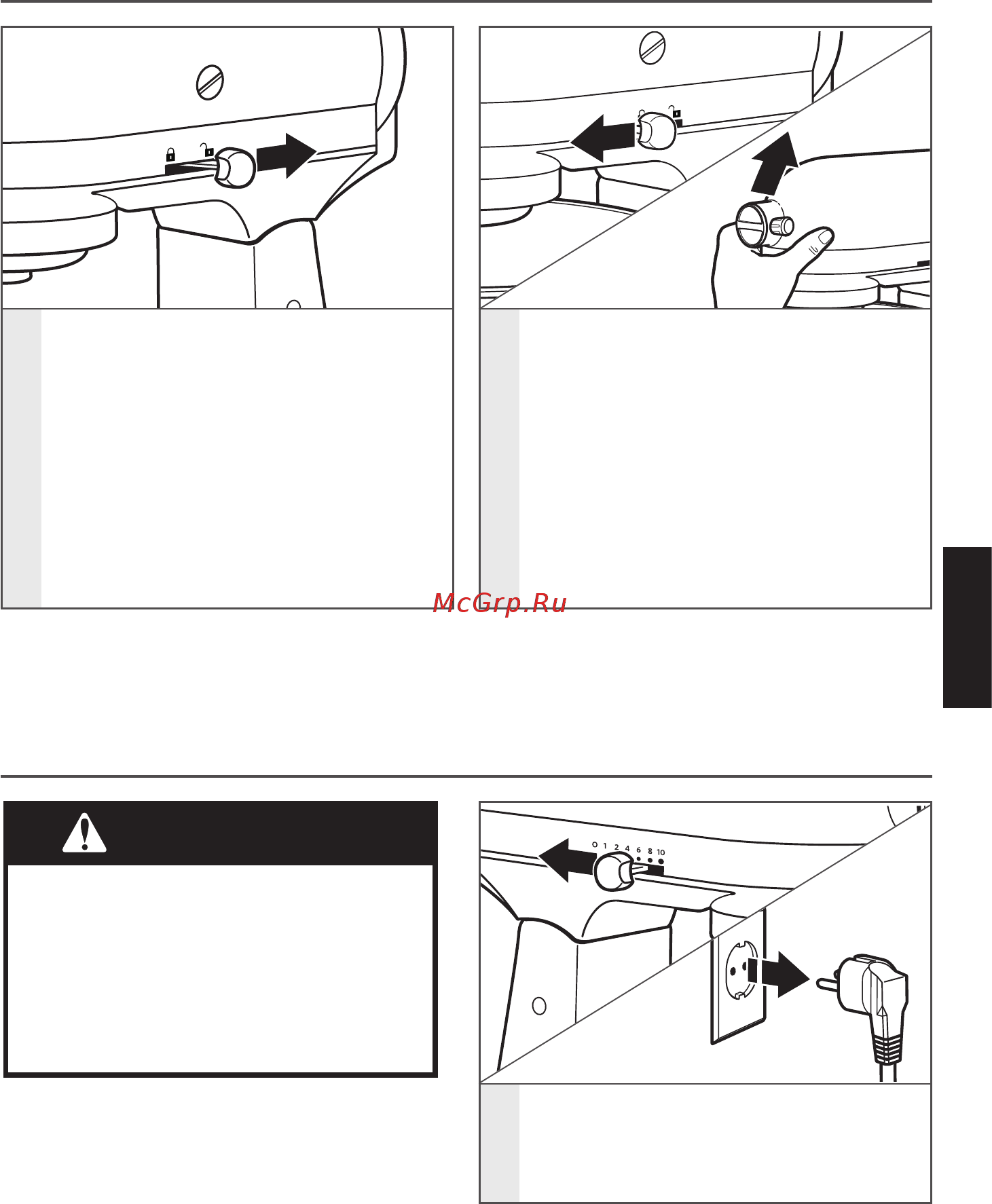 McGrp.Ru

O 1 2 4 6 8 10