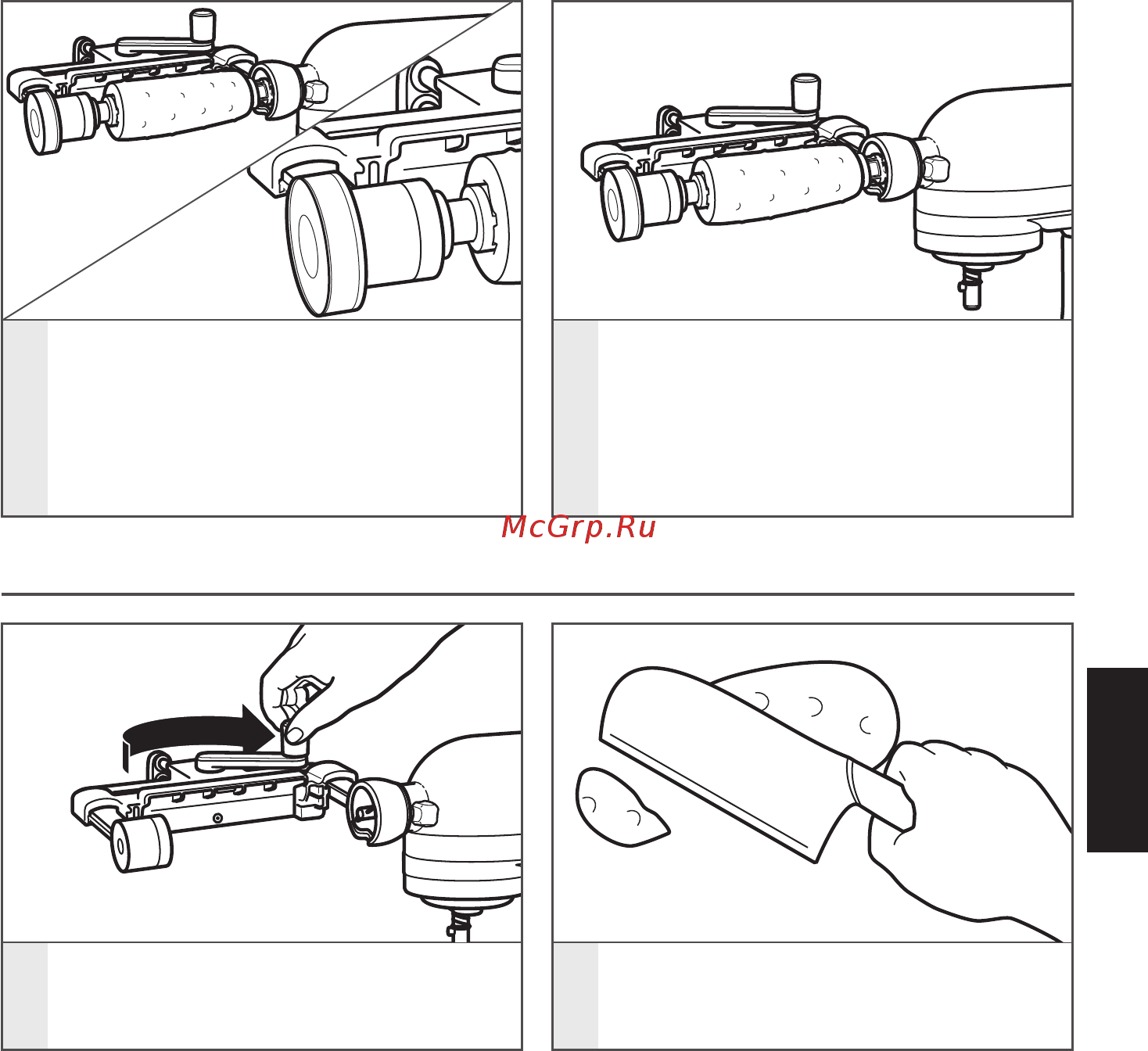 McGrp.Ru