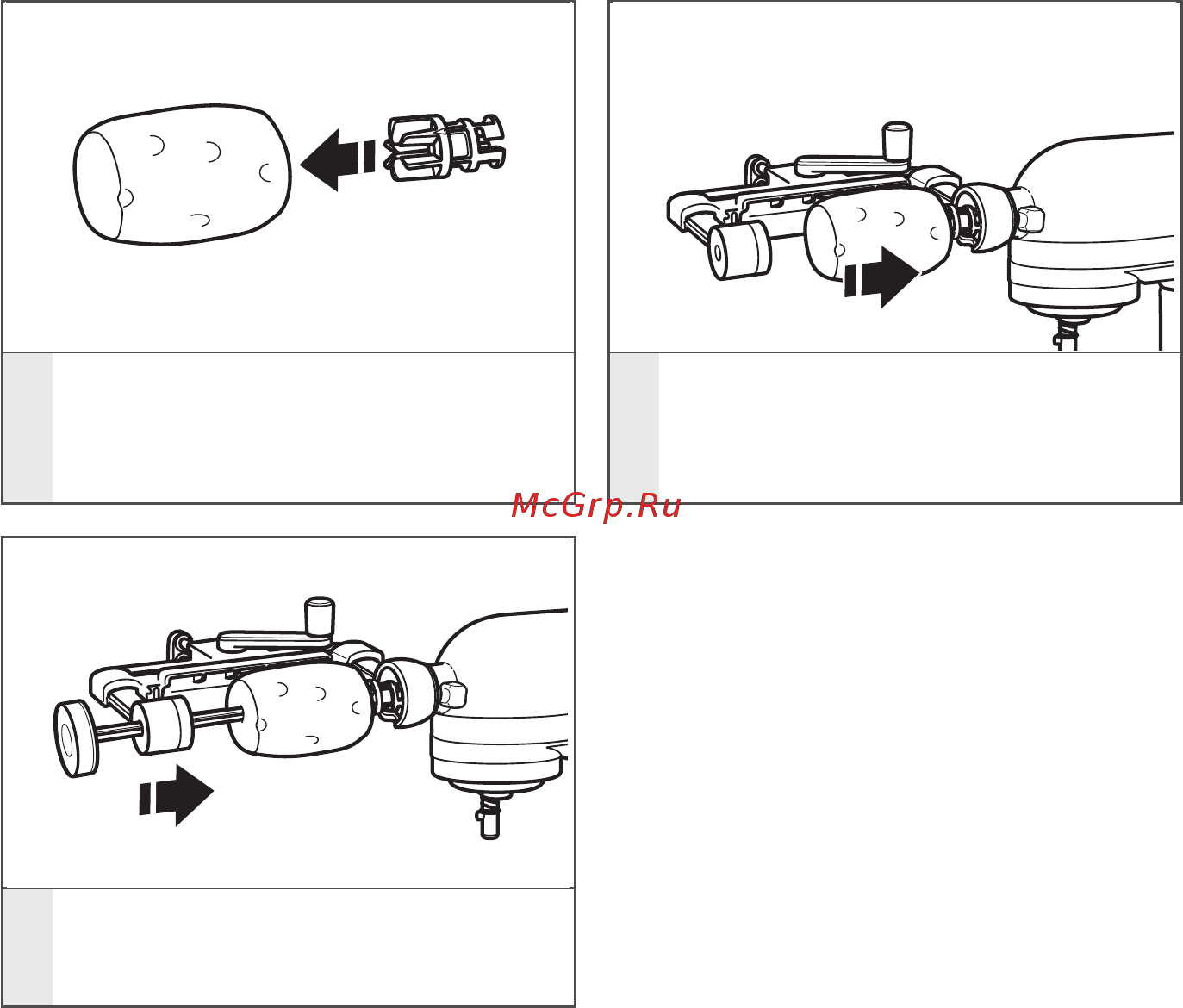 McGrp.Ru