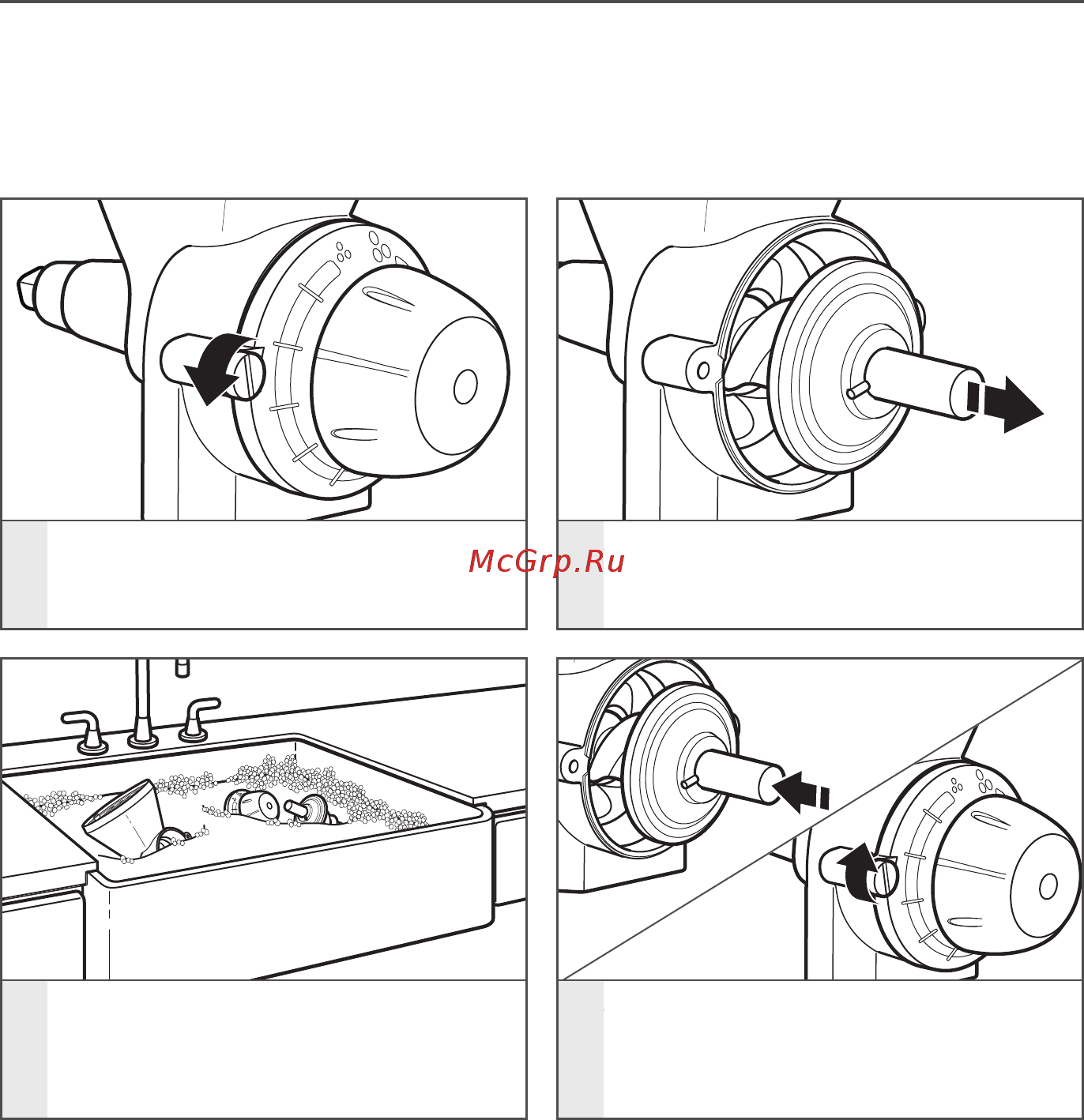 McGrp.Ru