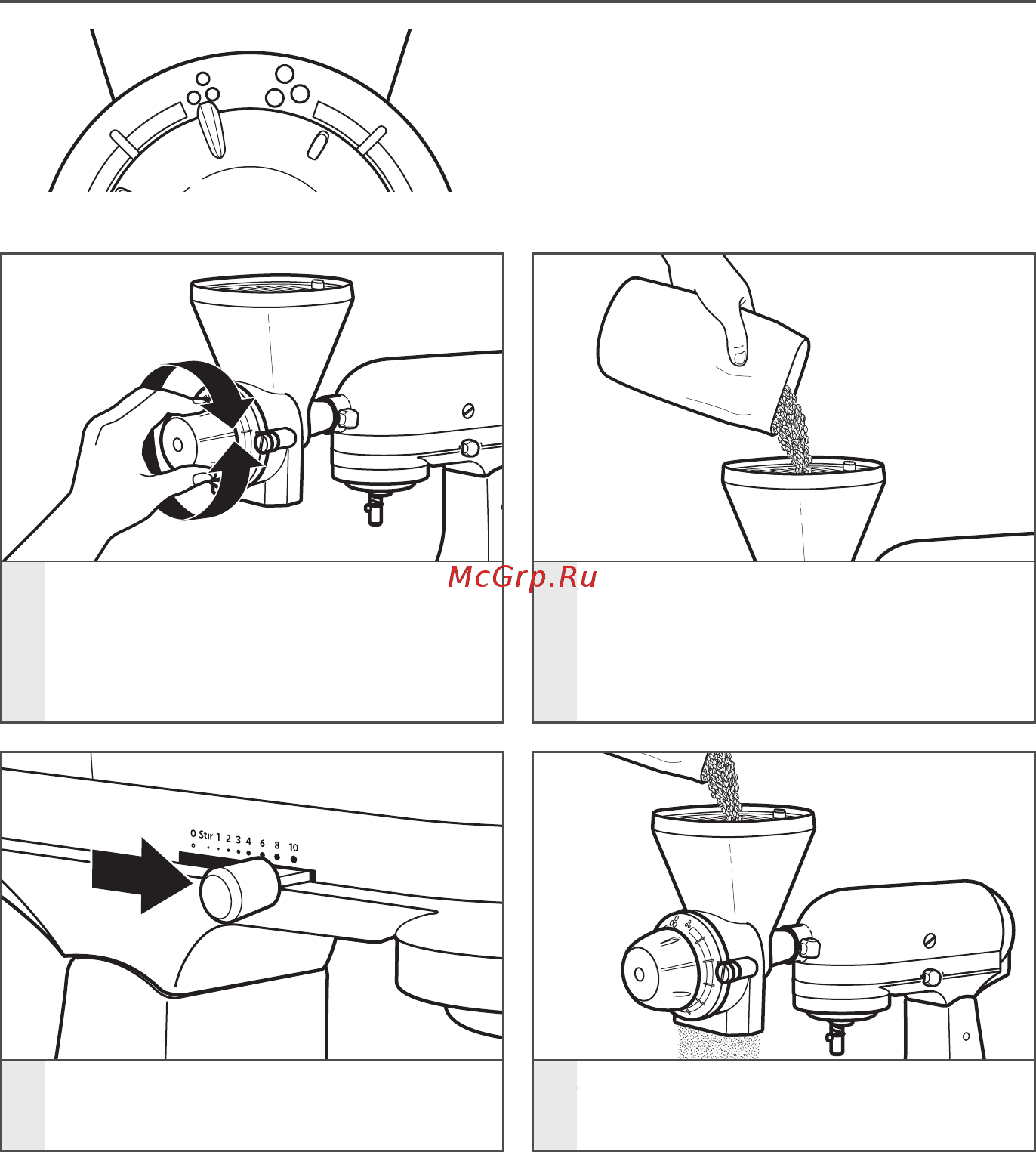 McGrp.Ru

0 Stir 1 2 3 4 6 8 10