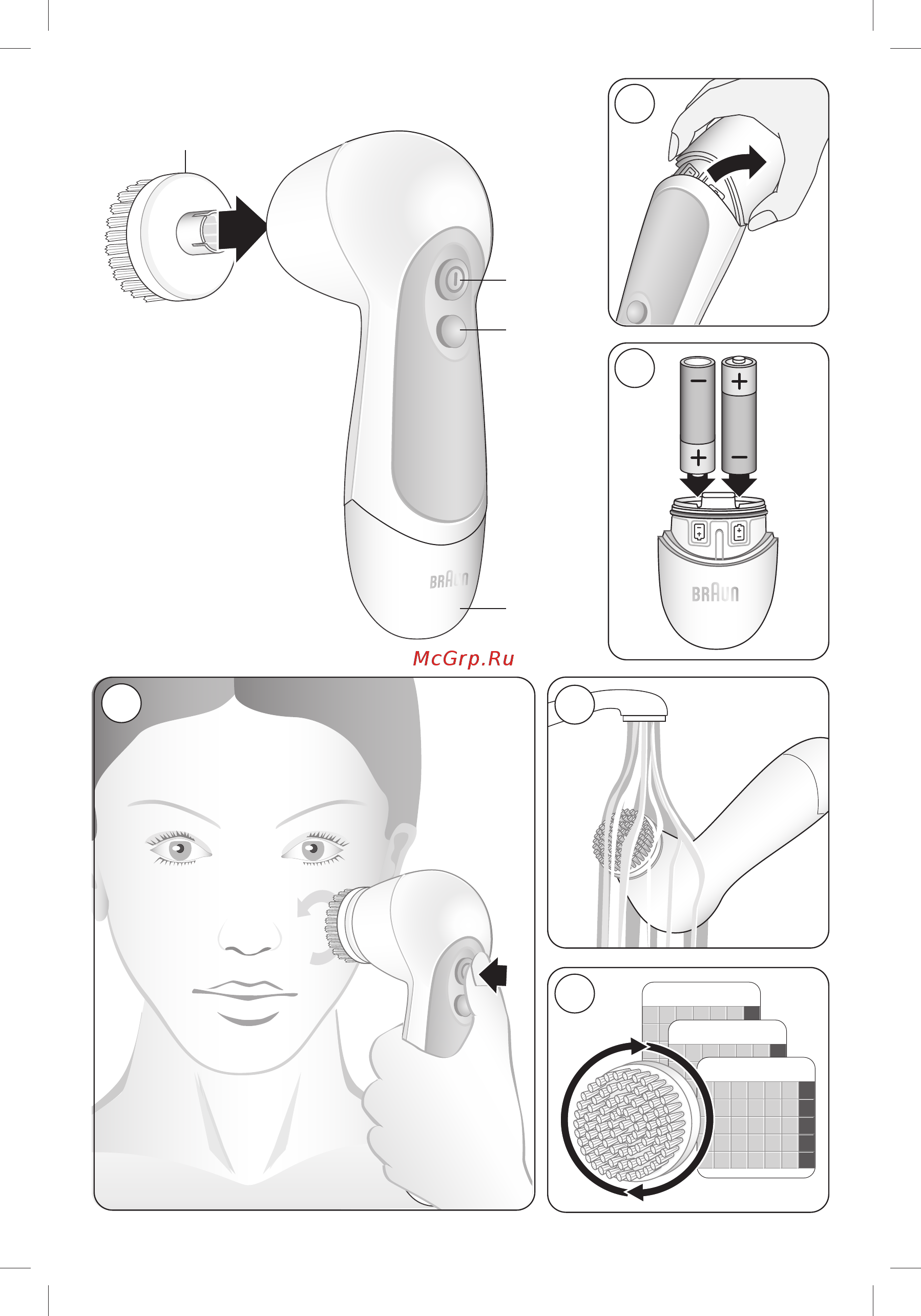 BRAUN

−
+
+
−

BRAUN

McGrp.Ru