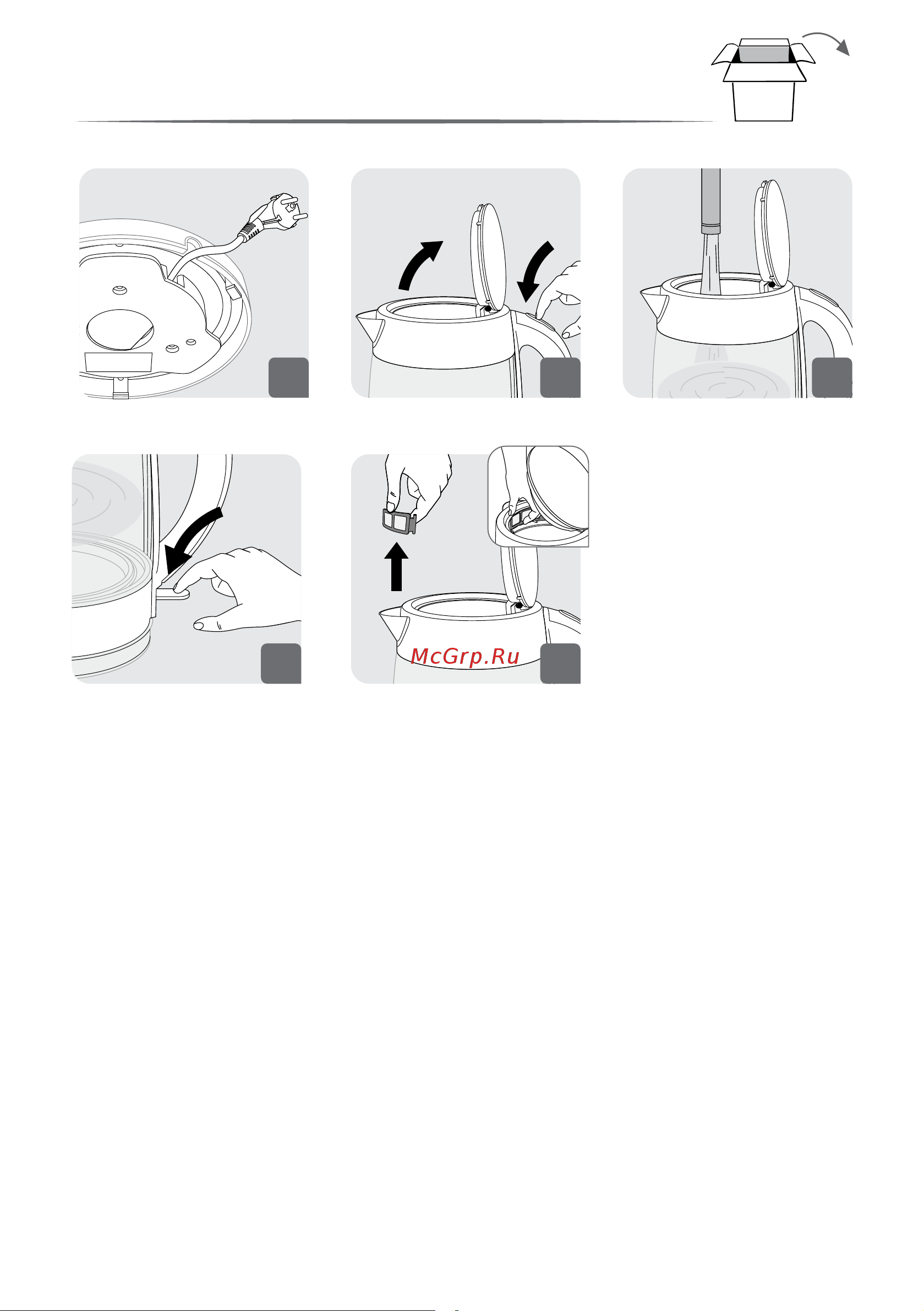 McGrp.Ru