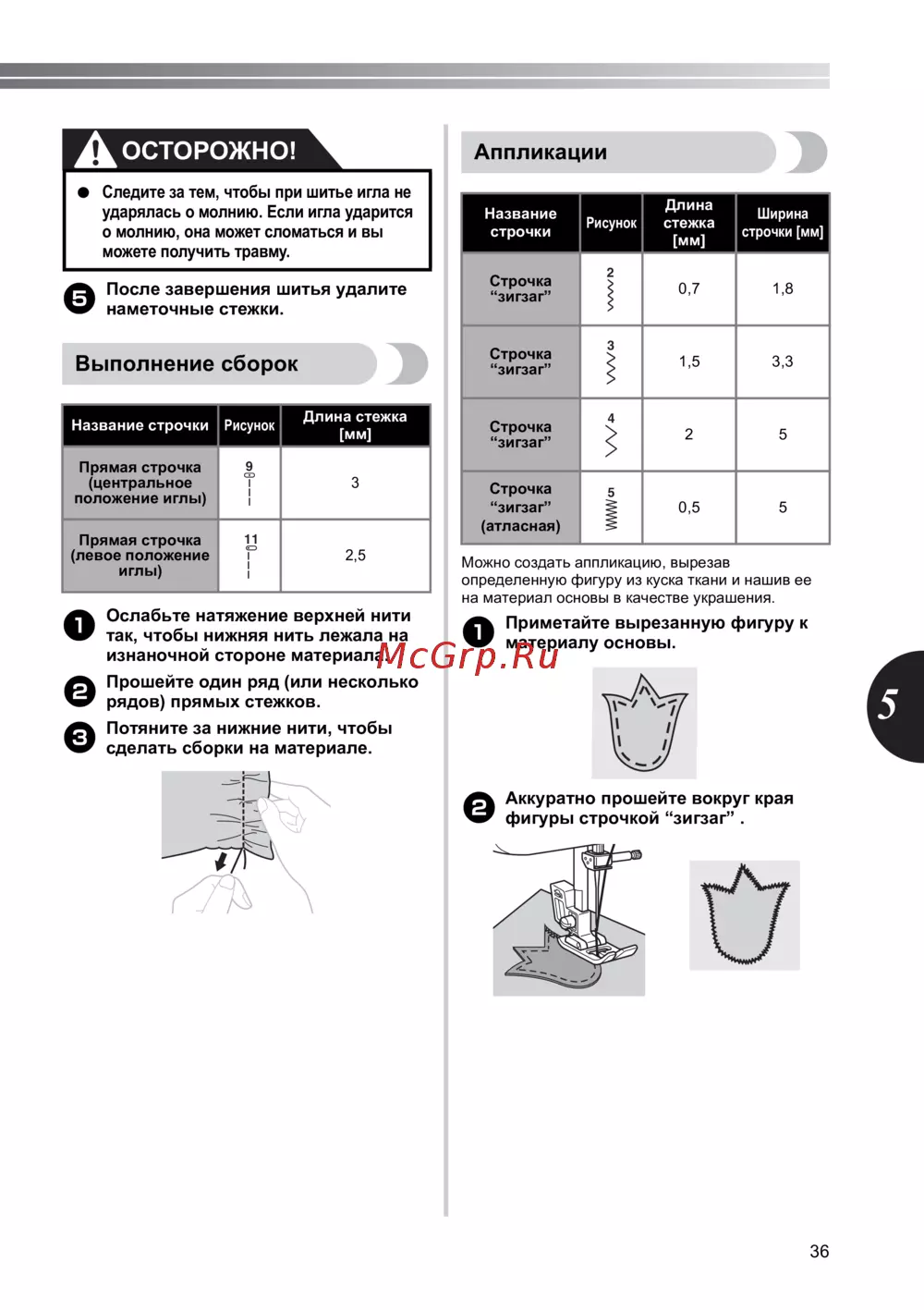 ОСТОРОЖНО!

● Следите за тем, чтобы при шитье игла не ударялась о молнию. Если игла ударится о молнию, она может сломаться и вы можете получить травму.

5 После завершения шитья удалите наметочные стежки.

Выполнение сборок

| Название строчки | Рисунок | Длина стежка [мм] |
|---|---|---|
| Прямая строчка (центральное положение иглы) | 9 | 3 |
| Прямая строчка (левое положение иглы) | 11 | 2,5 |

1 Ослабьте натяжение верхней нити так, чтобы нижняя нить лежала на изнаночной стороне материала.

2 Прошейте один ряд (или несколько рядов) прямых стежков.

3 Потяните за нижние нити, чтобы сделать сборки на материале.

Аппликации

| Название строчки | Рисунок | Длина стежка [мм] | Ширина строчки [мм] |
|---|---|---|---|
| Строчка “зигзаг” | 2 | 0,7 | 1,8 |
| Строчка “зигзаг” | 3 | 1,5 | 3,3 |
| Строчка “зигзаг” | 4 | 2 | 5 |
| Строчка “зигзаг” (атласная) | 5 | 0,5 | 5 |

Можно создать аппликацию, вырезав определенную фигуру из куска ткани и нашив ее на материал основы в качестве украшения.

1 Приметайте вырезанную фигуру к материалу основы.

McGrp.Ru

2 Аккуратно прошейте вокруг края фигуры строчкой “зигзаг” .

5

36