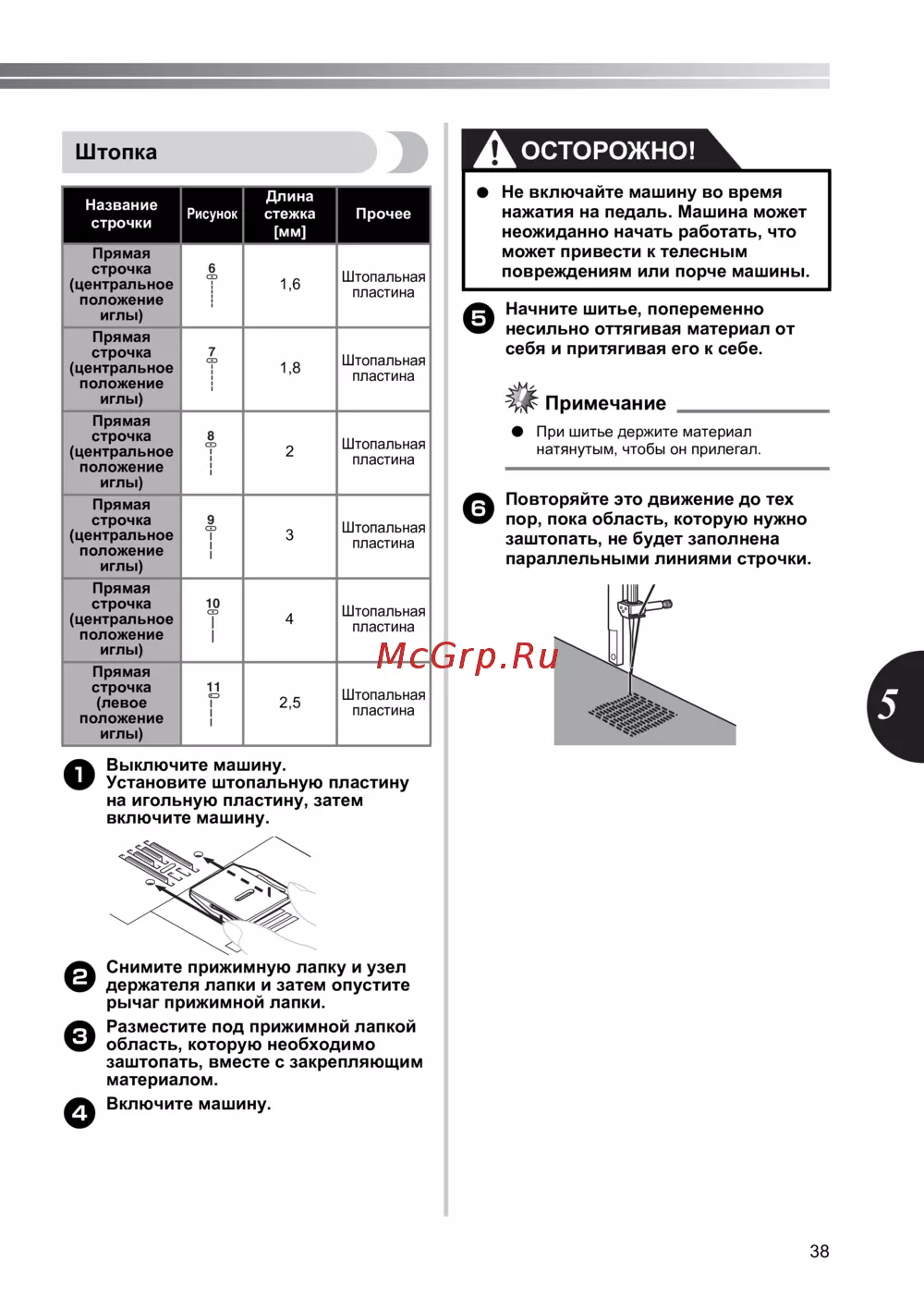 Штопка

| Название строчки | Рисунок | Длина стежка [мм] | Прочее |
|---|---|---|---|
| Прямая строчка (центральное положение иглы) | 6 | 1,6 | Штопальная пластина |
| Прямая строчка (центральное положение иглы) | 7 | 1,8 | Штопальная пластина |
| Прямая строчка (центральное положение иглы) | 8 | 2 | Штопальная пластина |
| Прямая строчка (центральное положение иглы) | 9 | 3 | Штопальная пластина |
| Прямая строчка (центральное положение иглы) | 10 | 4 | Штопальная пластина |
| Прямая строчка (левое положение иглы) | 11 | 2,5 | Штопальная пластина |

1 Выключите машину.
Установите штопальную пластину на игольную пластину, затем включите машину.

2 Снимите прижимную лапку и узел держателя лапки и затем опустите рычаг прижимной лапки.

3 Разместите под прижимной лапкой область, которую необходимо заштопать, вместе с закрепляющим материалом.

4 Включите машину.

ОСТОРОЖНО!

● Не включайте машину во время нажатия на педаль. Машина может неожиданно начать работать, что может привести к телесным повреждениям или порче машины.

5 Начните шитье, попеременно несильно оттягивая материал от себя и притягивая его к себе.

Примечание

● При шитье держите материал натянутым, чтобы он прилегал.

6 Повторяйте это движение до тех пор, пока область, которую нужно заштопать, не будет заполнена параллельными линиями строчки.

McGrp.Ru

5

38