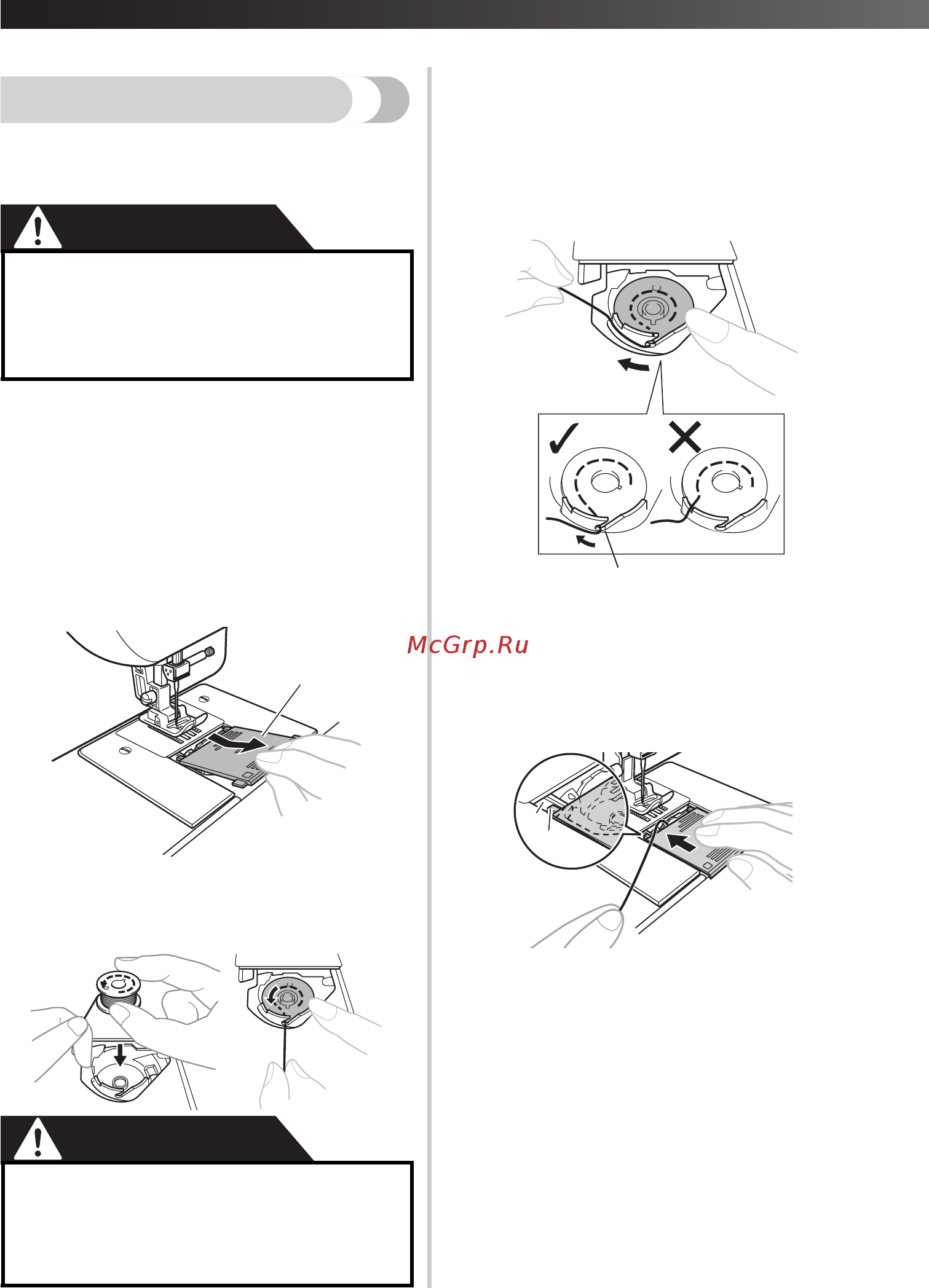 McGrp.Ru