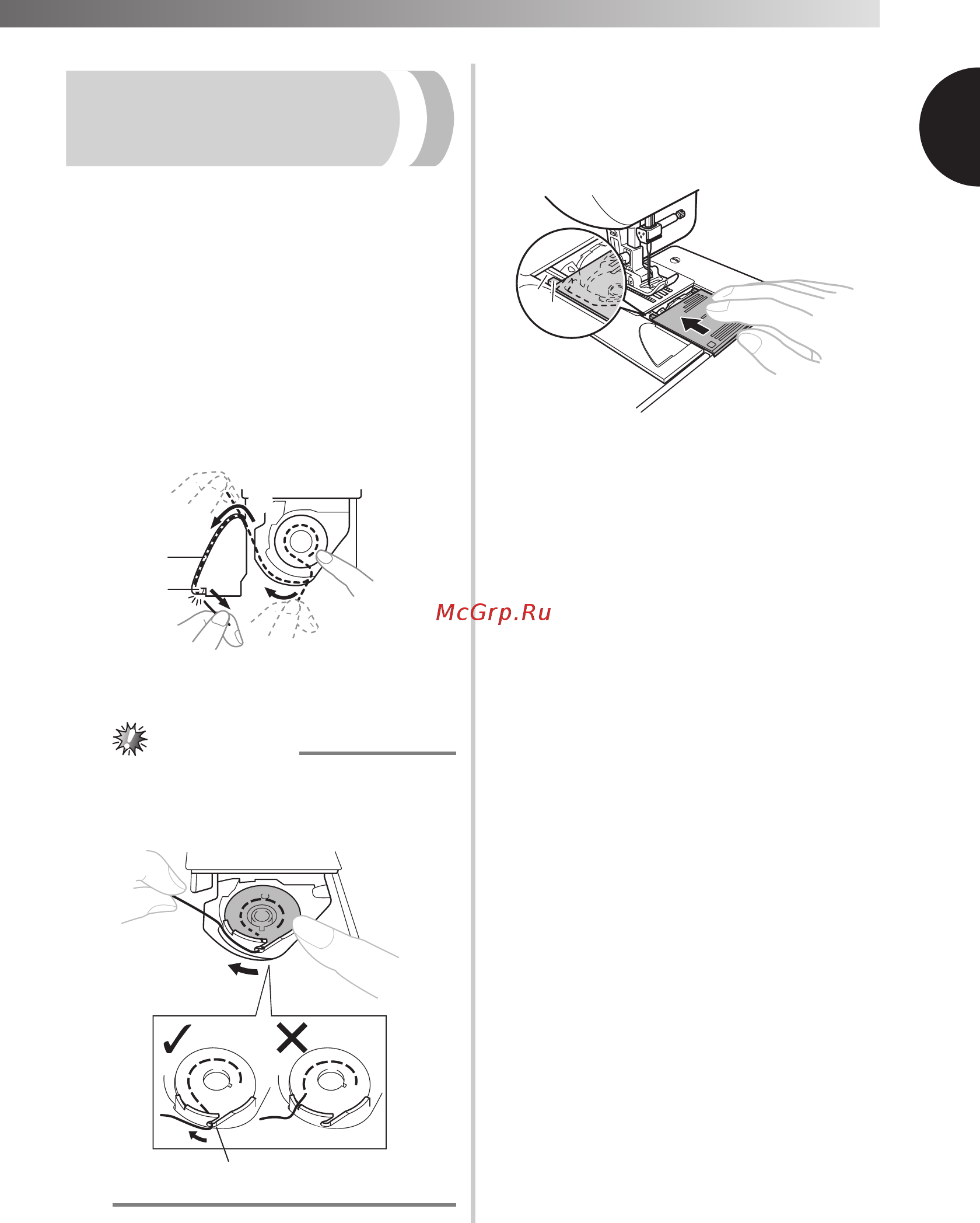 McGrp.Ru